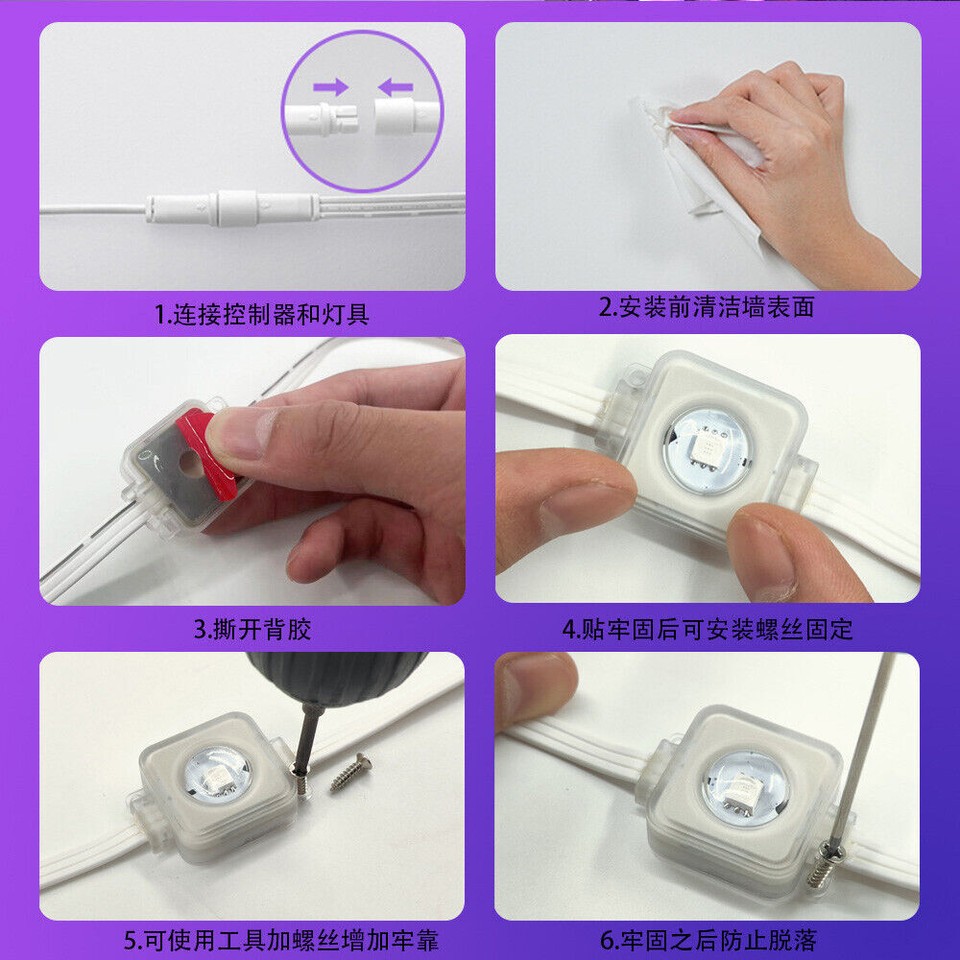 1.连接控制器和灯具

2.安装前清洁墙表面

3.撕开背胶

4.贴牢固后可安装螺丝固定

5.可使用工具加螺丝增加牢靠

6.牢固之后防止脱落