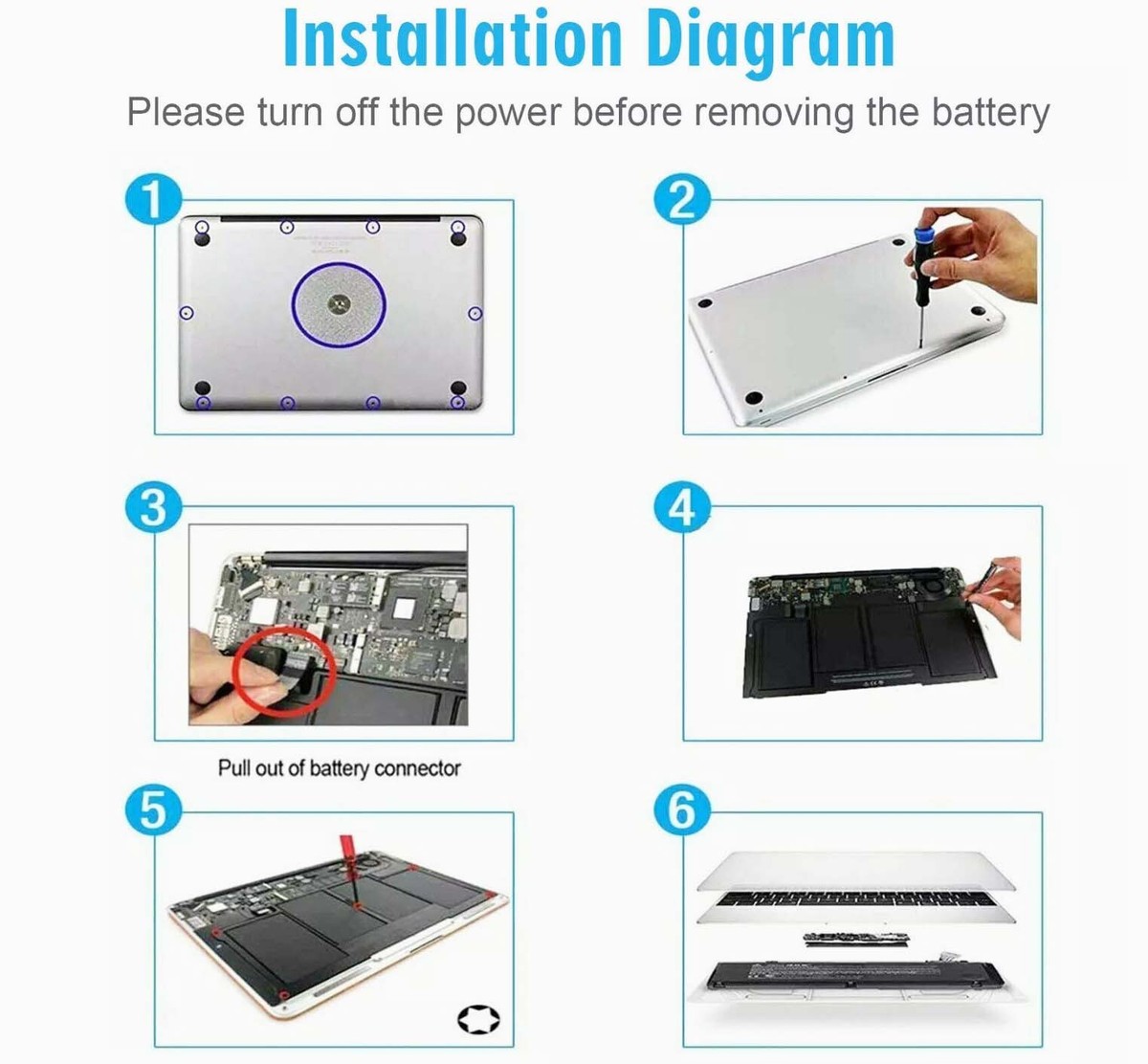 Installation Diagram

Please turn off the power before removing the battery

1

2

3

4

Pull out of battery connector

5

6