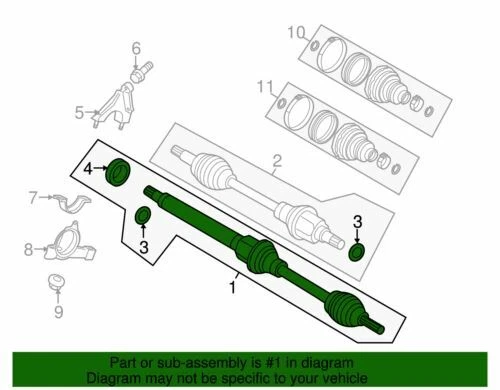 10
6
11
5
2
4
7
3
3
8
1
9
Part or sub-assembly is #1 in diagram
Diagram may not be specific to your vehicle