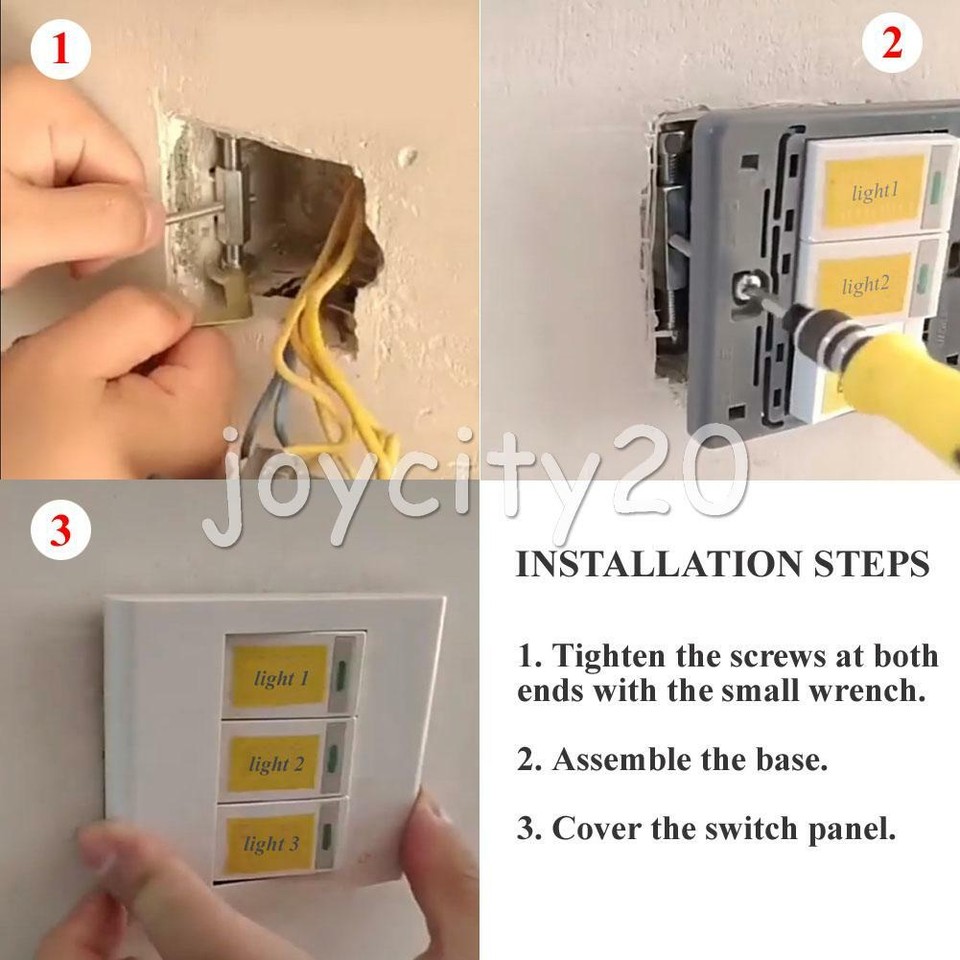 1

2

light1

light2

joycity20

3

light 1

light 2

light 3

INSTALLATION STEPS

1. Tighten the screws at both ends with the small wrench.

2. Assemble the base.

3. Cover the switch panel.