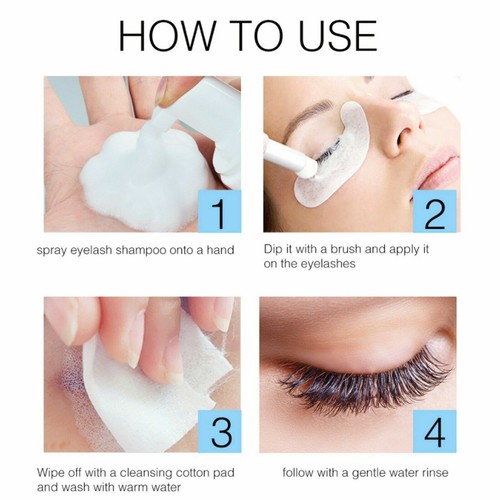 HOW TO USE

1

spray eyelash shampoo onto a hand

2

Dip it with a brush and apply it on the eyelashes

3

Wipe off with a cleansing cotton pad and wash with warm water

4

follow with a gentle water rinse