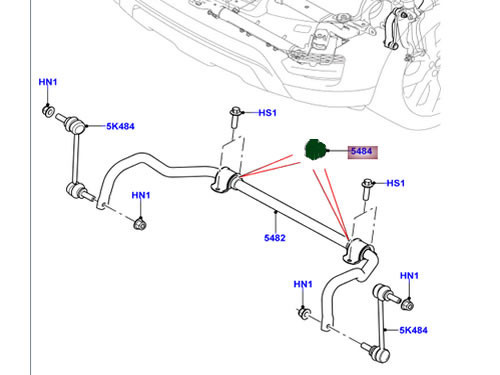 HN1
5K484
HS1
5484
HS1
HN1
5482
HN1
HN1
5K484