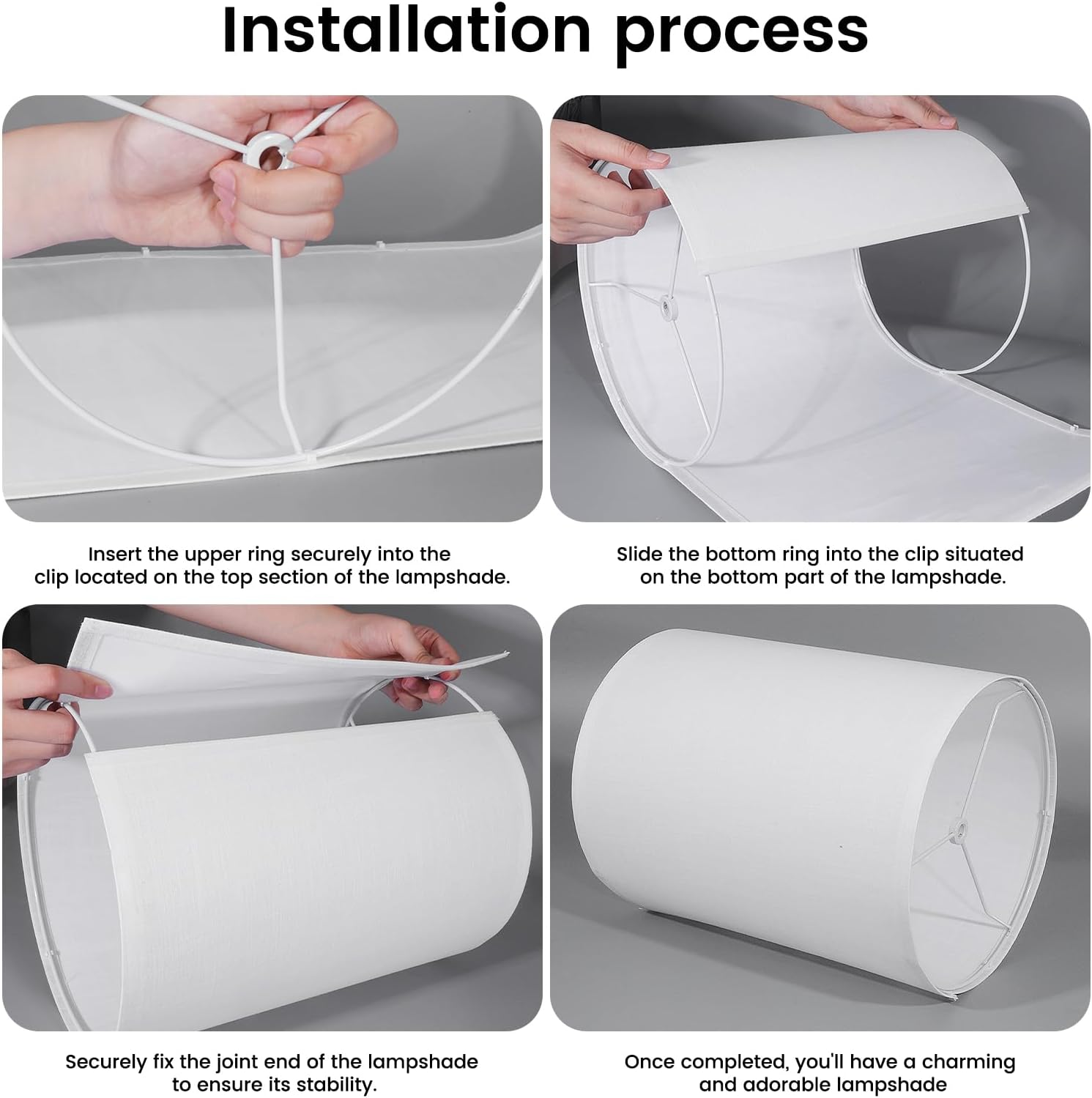 Installation process

Insert the upper ring securely into the clip located on the top section of the lampshade.

Slide the bottom ring into the clip situated on the bottom part of the lampshade.

Securely fix the joint end of the lampshade to ensure its stability.

Once completed, you'll have a charming and adorable lampshade