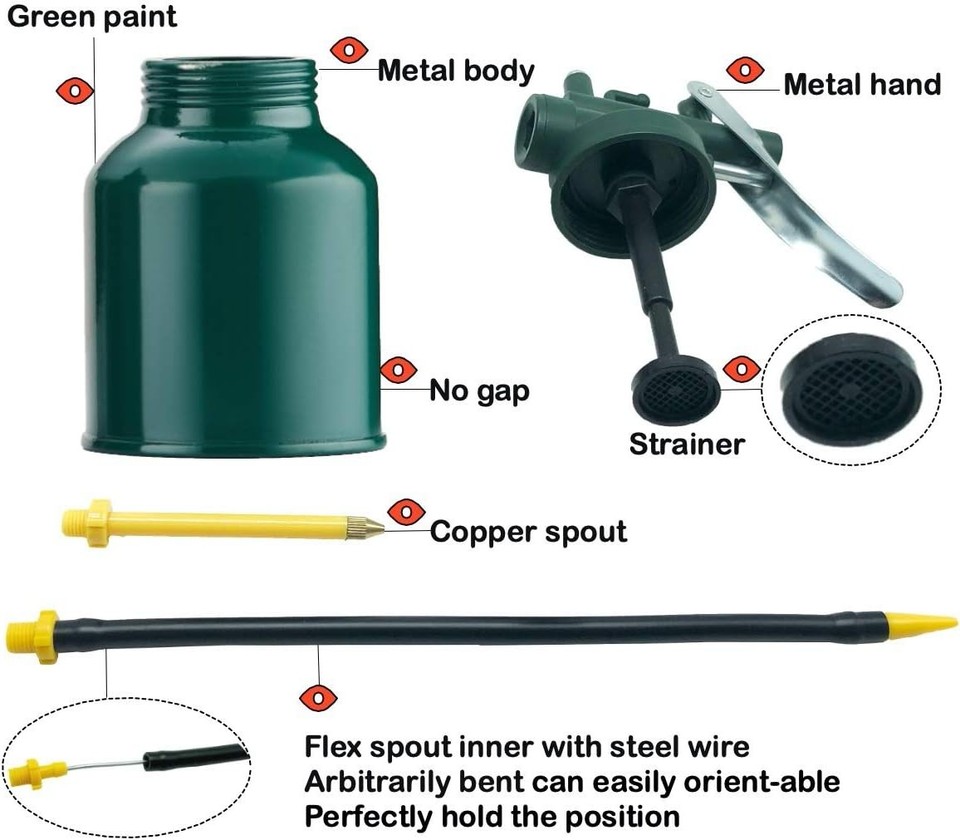 Green paint

Metal body

Metal hand

No gap

Strainer

Copper spout

Flex spout inner with steel wire
Arbitrarily bent can easily orient-able
Perfectly hold the position