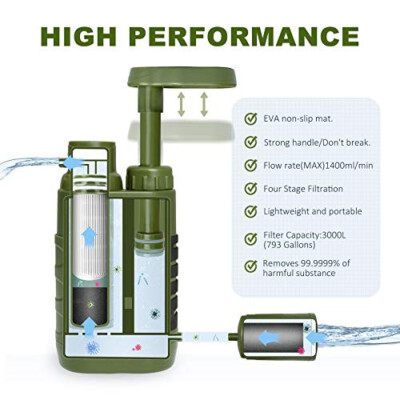 HIGH PERFORMANCE

EVA non-slip mat.

Strong handle/Don't break.

Flow rate(MAX)1400ml/min

Four Stage Filtration

Lightweight and portable

Filter Capacity:3000L (793 Gallons)

Removes 99.9999% of harmful substance