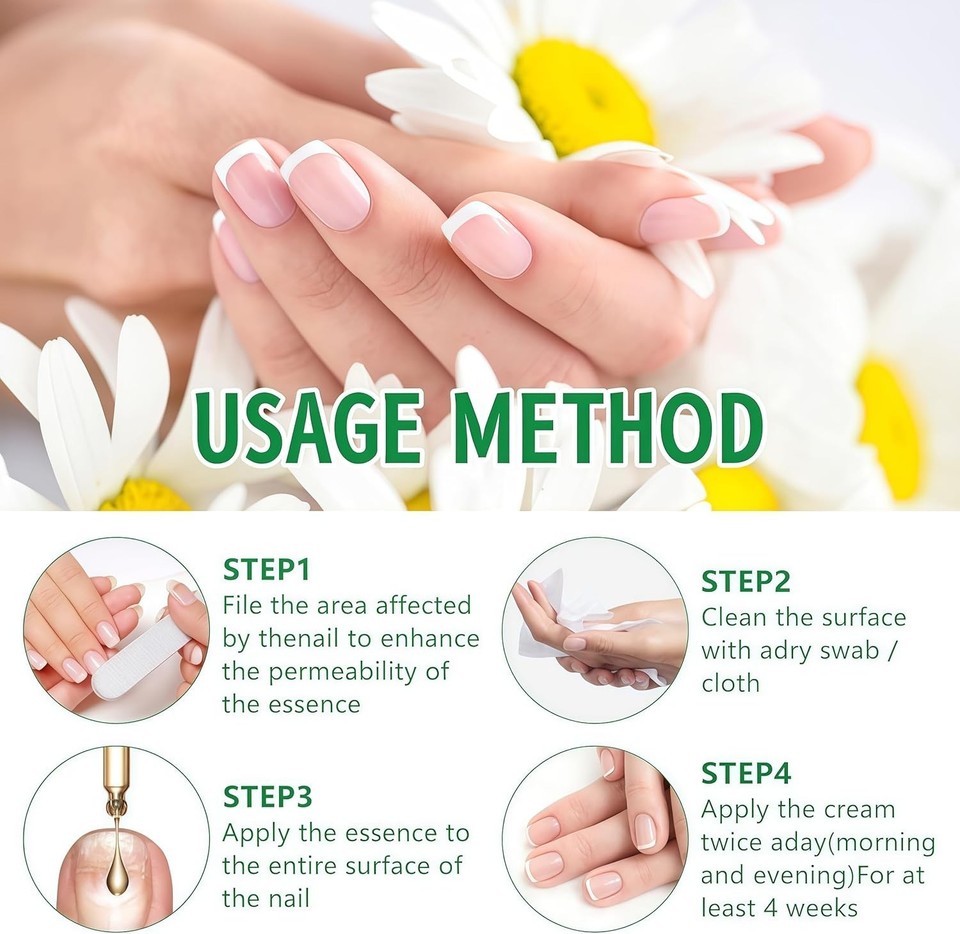 USAGE METHOD

STEP1
File the area affected by thenail to enhance the permeability of the essence

STEP2
Clean the surface with adry swab / cloth

STEP3
Apply the essence to the entire surface of the nail

STEP4
Apply the cream twice aday(morning and evening)For at least 4 weeks