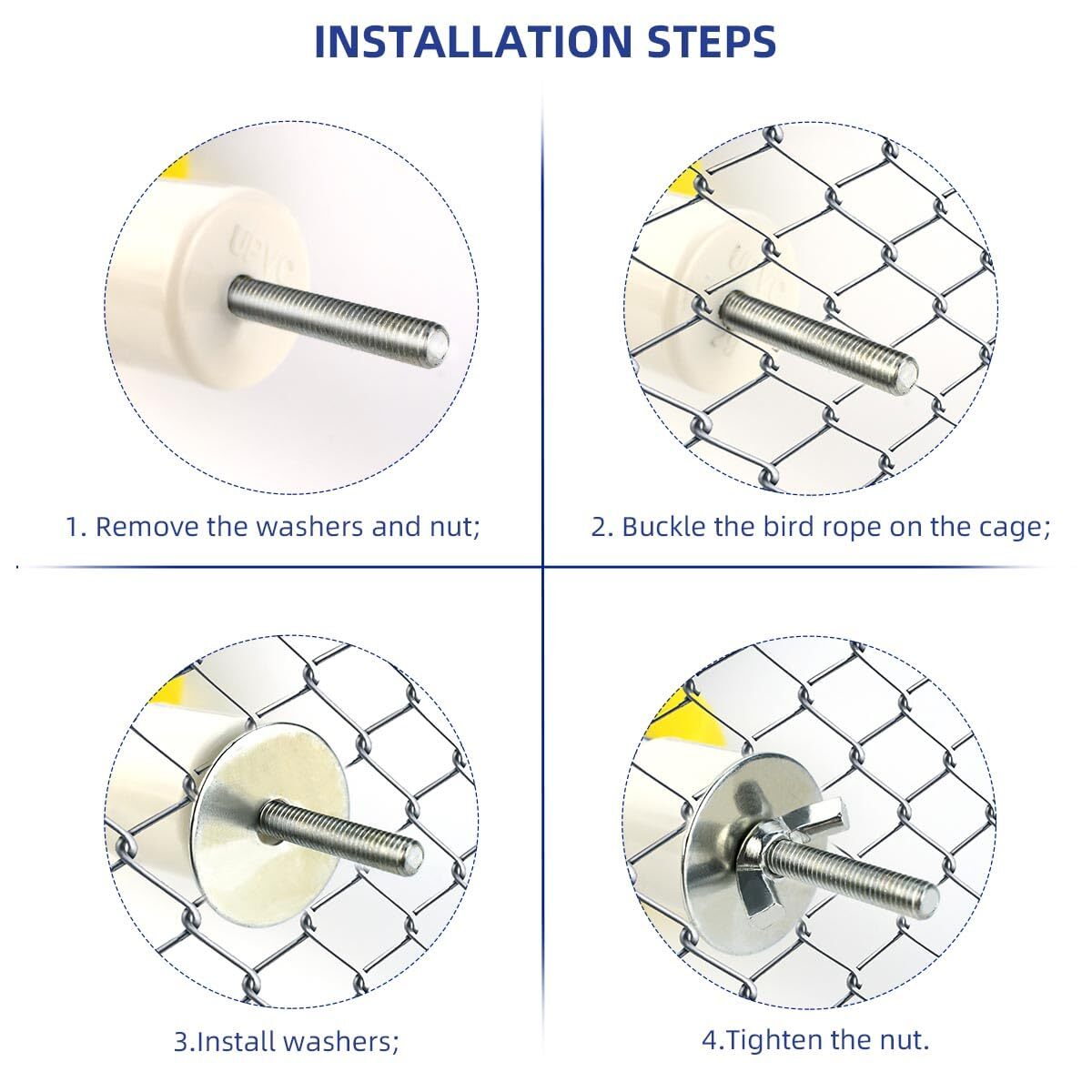 INSTALLATION STEPS

UPVC

1. Remove the washers and nut;

2. Buckle the bird rope on the cage;

3.Install washers;

4.Tighten the nut.