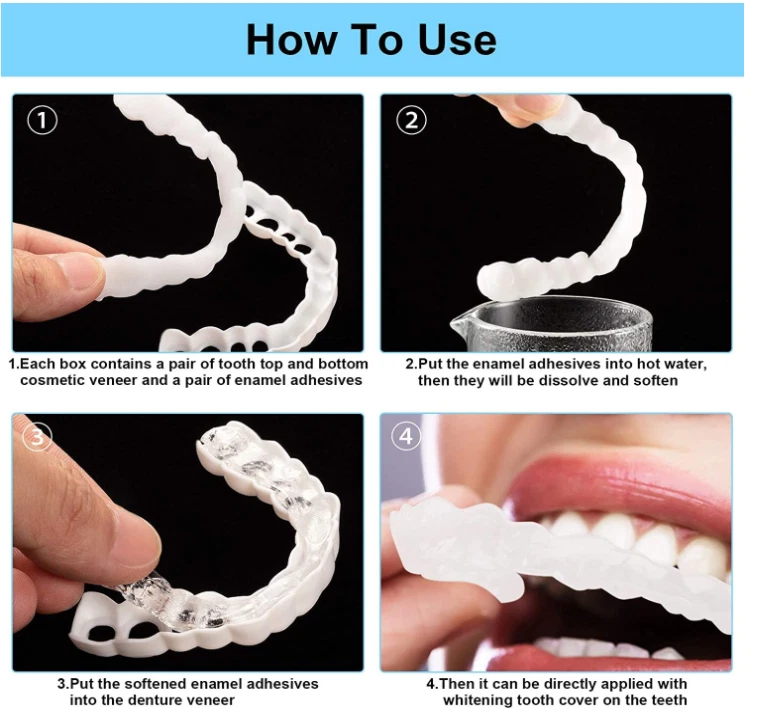 How To Use

①

1.Each box contains a pair of tooth top and bottom cosmetic veneer and a pair of enamel adhesives

②

2.Put the enamel adhesives into hot water, then they will be dissolve and soften

③

3.Put the softened enamel adhesives into the denture veneer

④

4.Then it can be directly applied with whitening tooth cover on the teeth