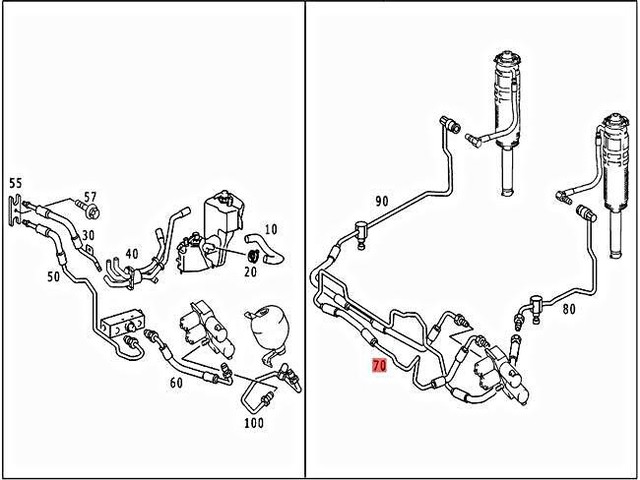 55
57
30
40
10
20
50
60
100
90
80
70