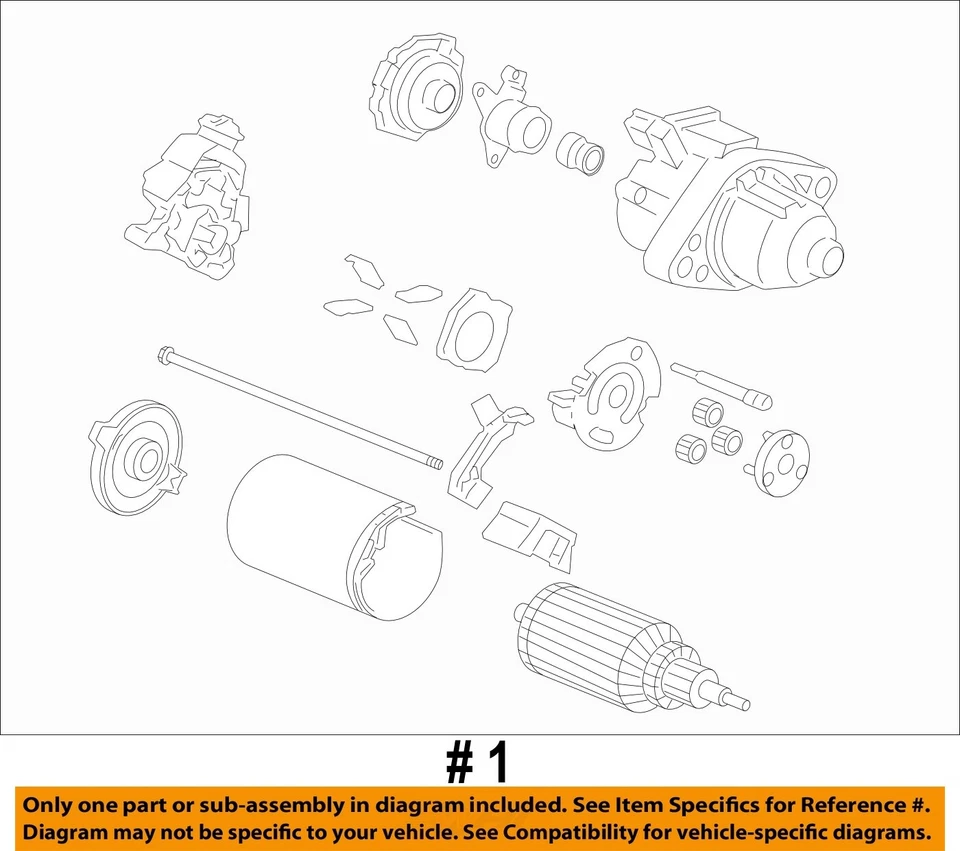 # 1

Only one part or sub-assembly in diagram included. See Item Specifics for Reference #.
Diagram may not be specific to your vehicle. See Compatibility for vehicle-specific diagrams.