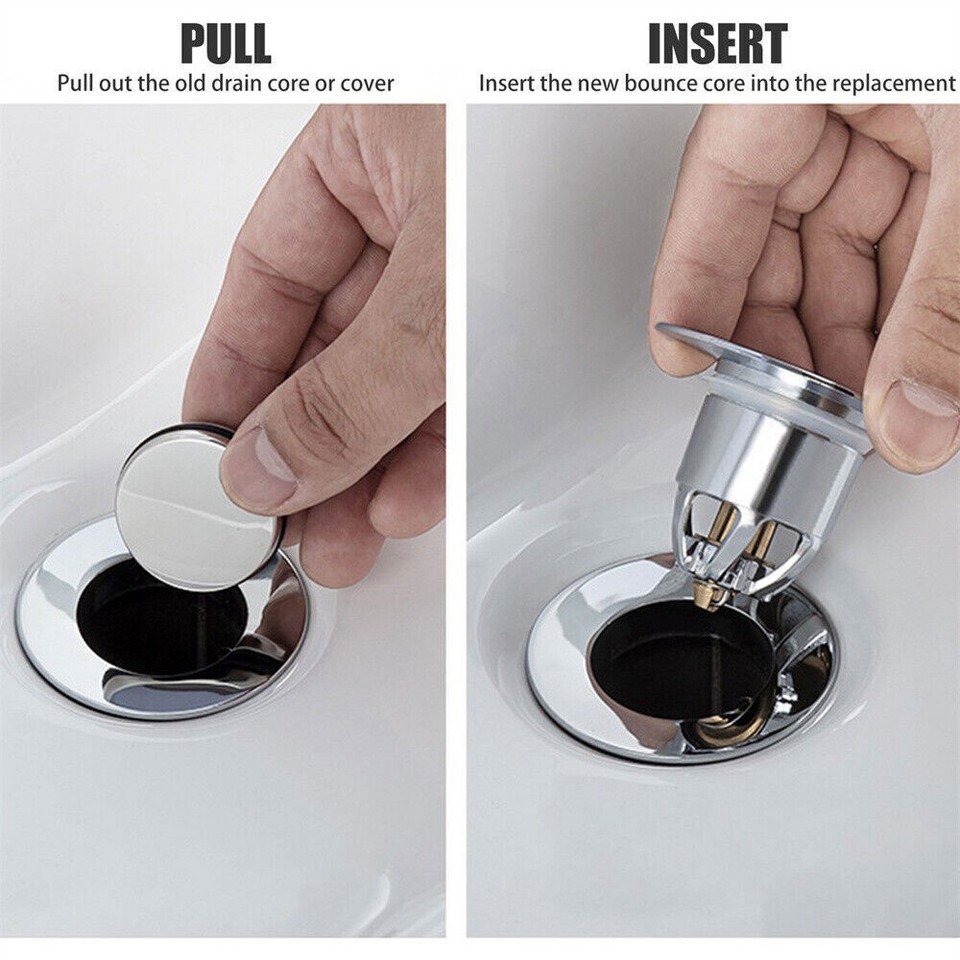 PULL
Pull out the old drain core or cover

INSERT
Insert the new bounce core into the replacement