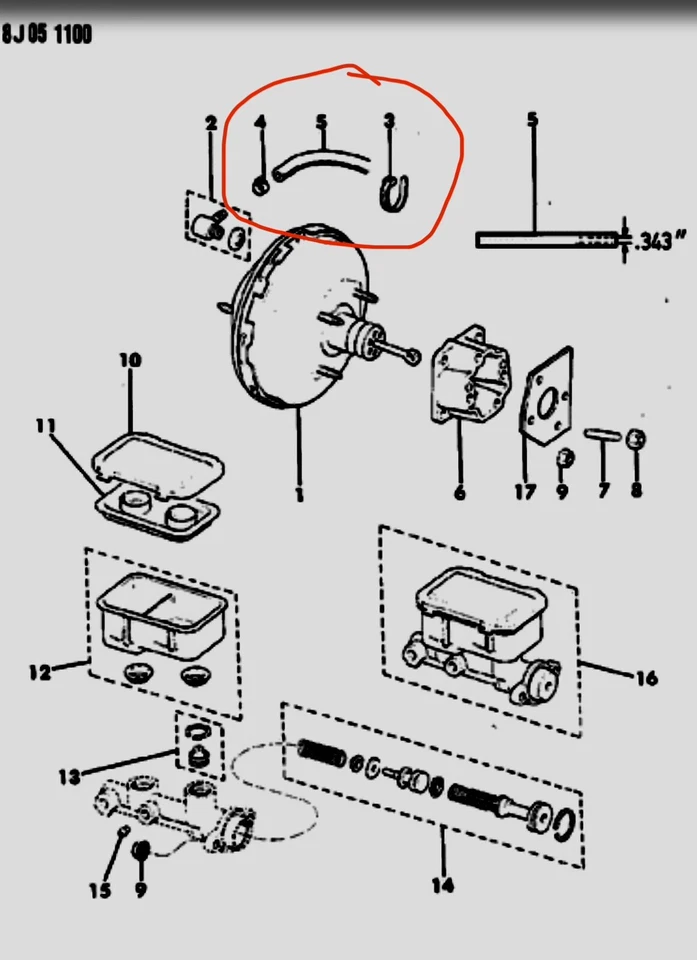 8J 05 1100

2
4
5
3
5
.343"
10
11
1
6
17
9
7
8
12
16
13
15
9
14