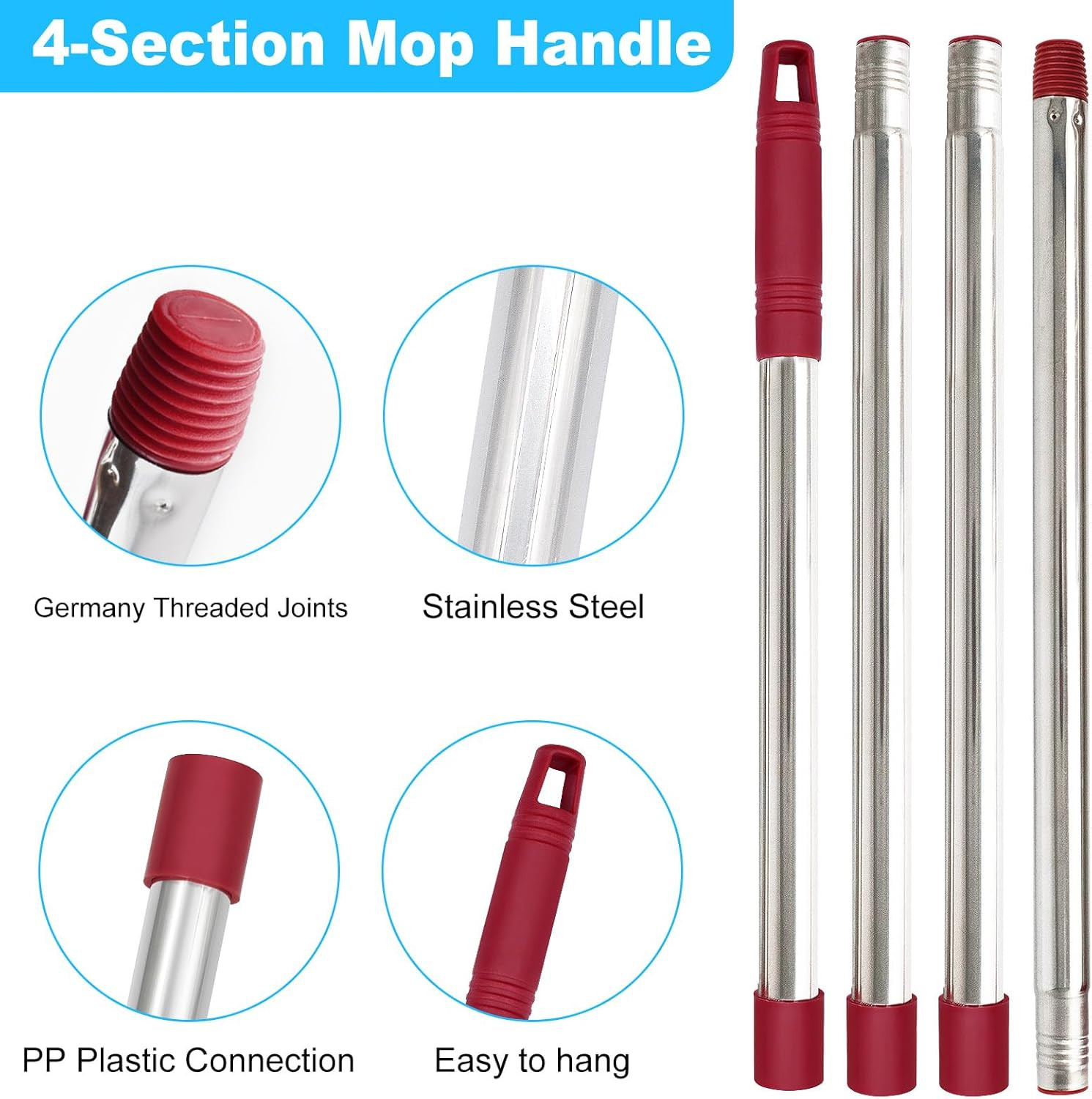 4-Section Mop Handle

Germany Threaded Joints

Stainless Steel

PP Plastic Connection

Easy to hang