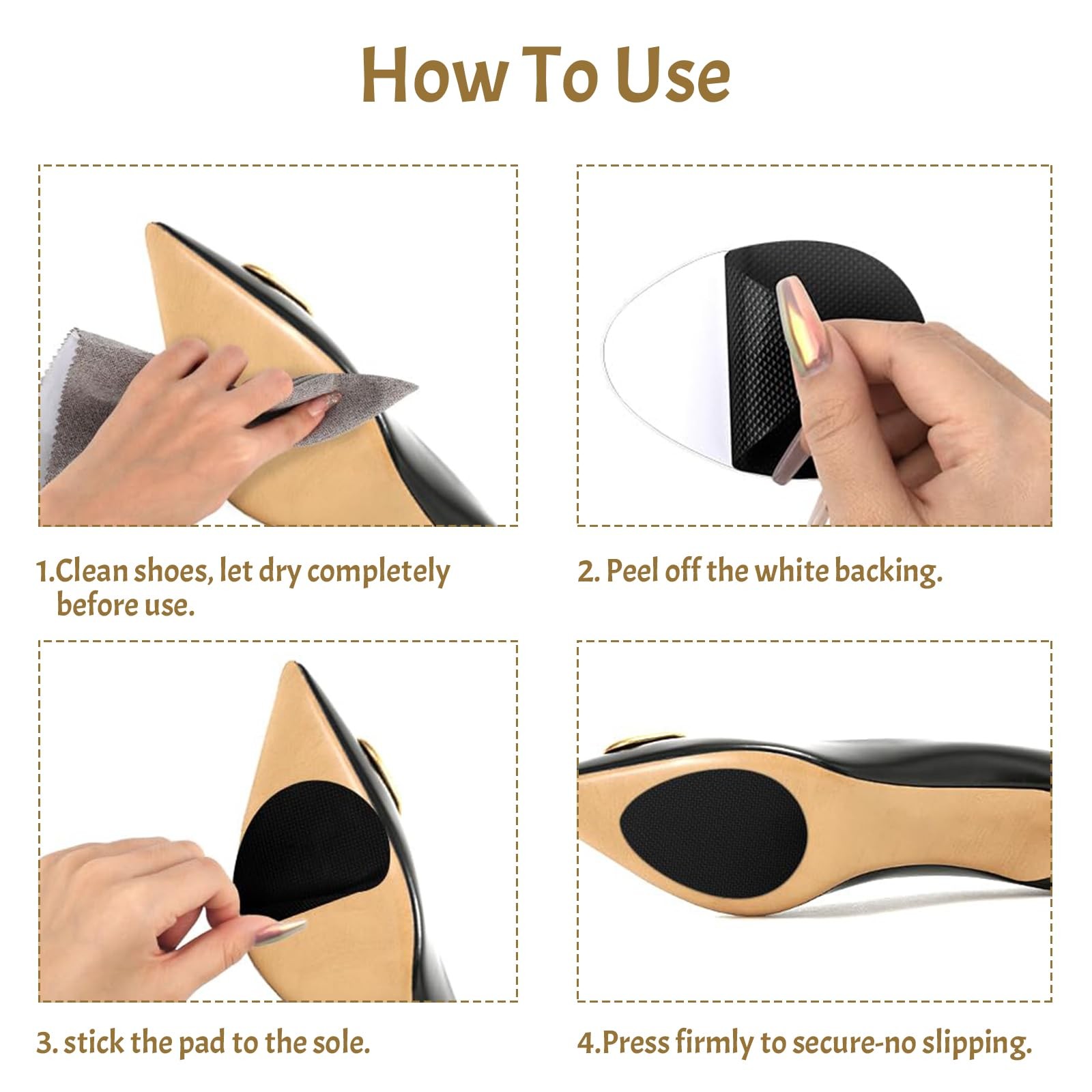 How To Use

1.Clean shoes, let dry completely before use.

2. Peel off the white backing.

3. stick the pad to the sole.

4.Press firmly to secure-no slipping.