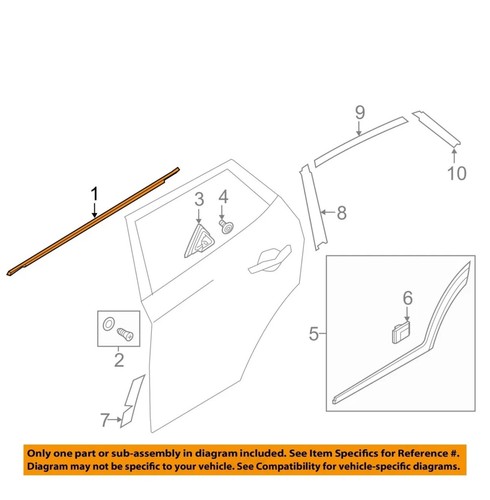 9

10

1

3

4

8

6

5

2

7

Only one part or sub-assembly in diagram included. See Item Specifics for Reference #. Diagram may not be specific to your vehicle. See Compatibility for vehicle-specific diagrams.