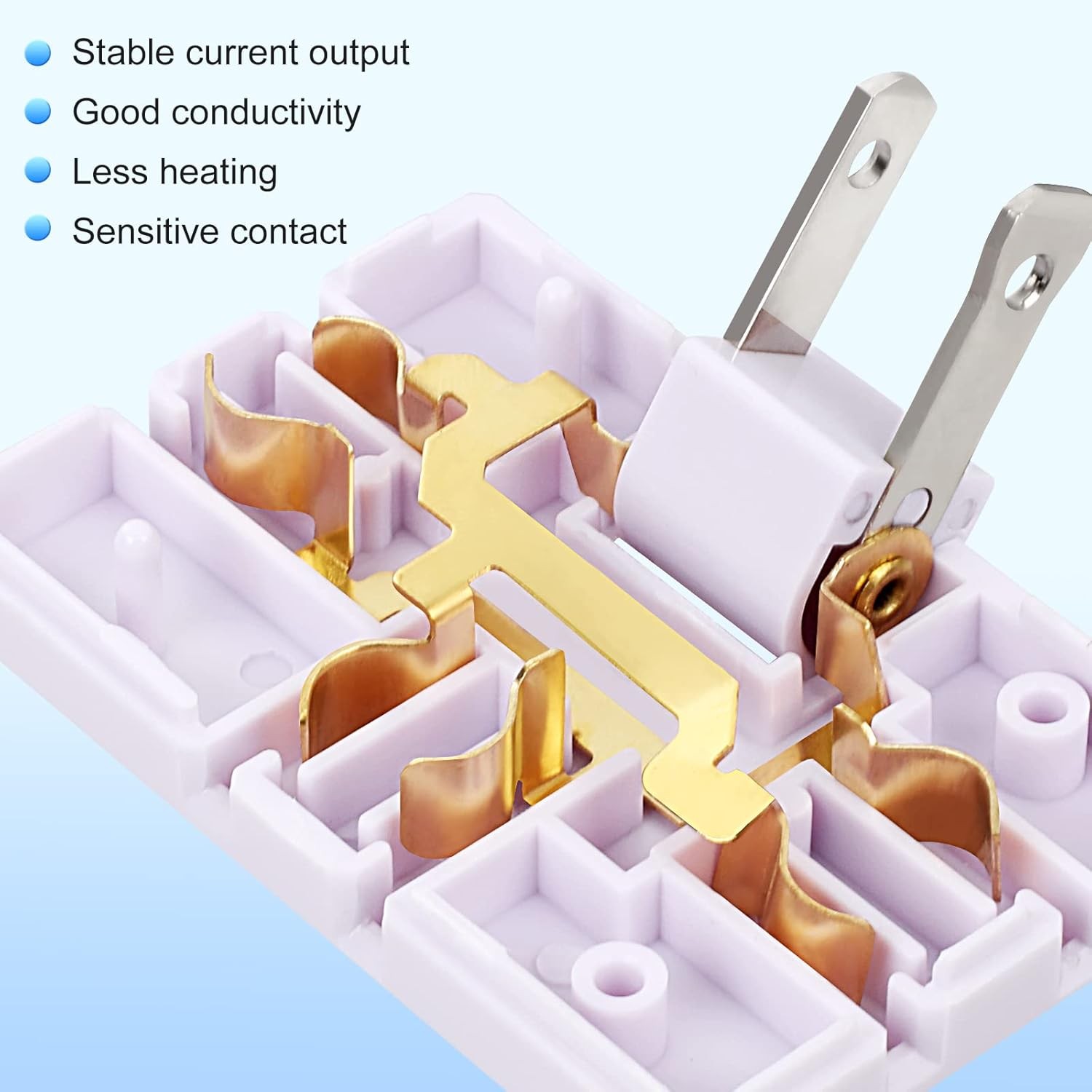 Stable current output
Good conductivity
Less heating
Sensitive contact