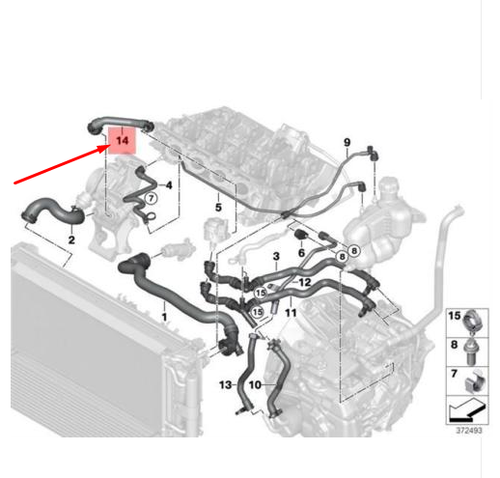 14
9
4
7
5
2
6
8
8
3
12
15
15
11
1
13
10
15
8
7
372493