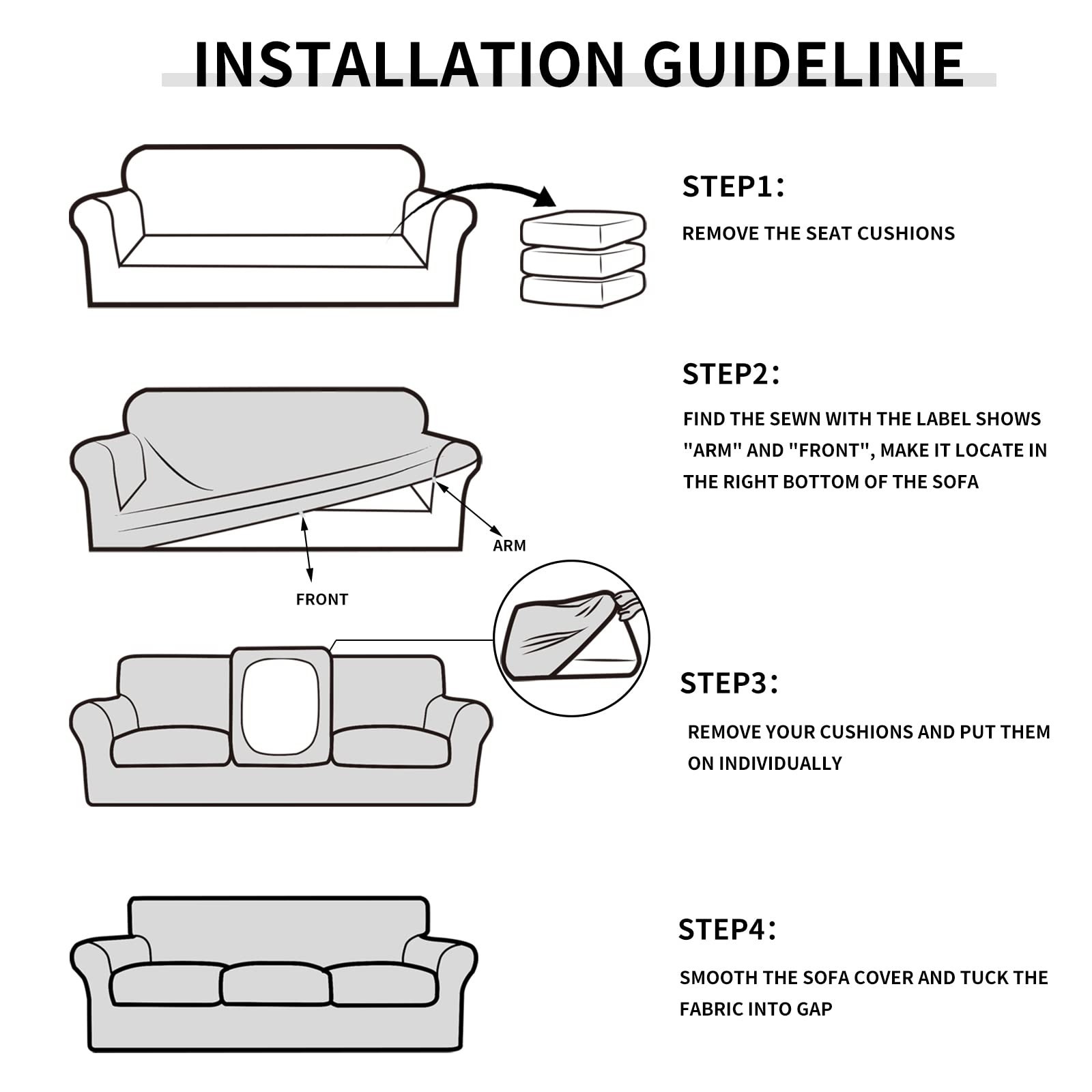 INSTALLATION GUIDELINE

STEP1:

REMOVE THE SEAT CUSHIONS

STEP2:

FIND THE SEWN WITH THE LABEL SHOWS "ARM" AND "FRONT", MAKE IT LOCATE IN THE RIGHT BOTTOM OF THE SOFA

ARM

FRONT

STEP3:

REMOVE YOUR CUSHIONS AND PUT THEM ON INDIVIDUALLY

STEP4:

SMOOTH THE SOFA COVER AND TUCK THE FABRIC INTO GAP