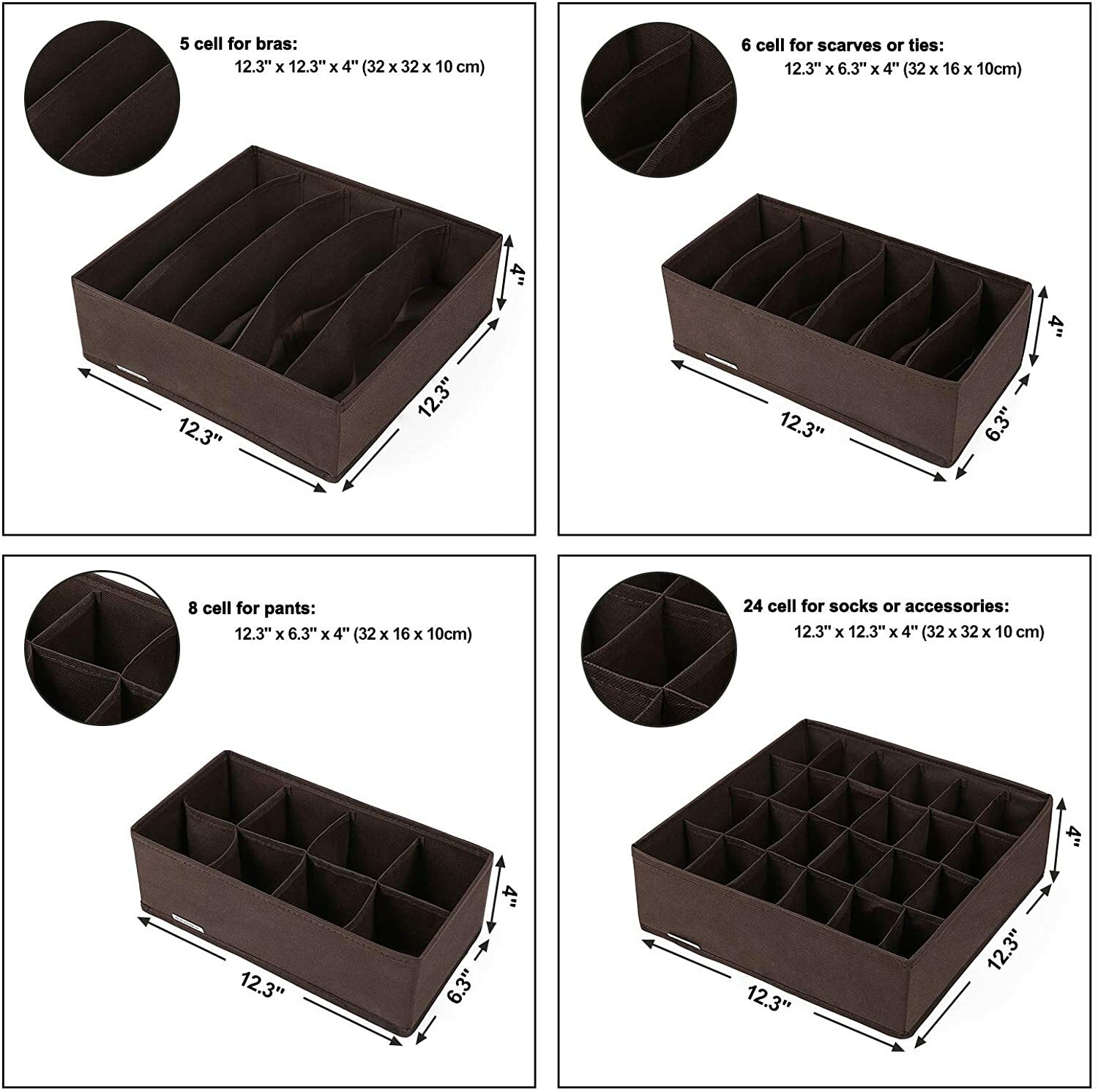 5 cell for bras:
12.3" x 12.3" x 4" (32 x 32 x 10 cm)

4"
12.3"
12.3"

6 cell for scarves or ties:
12.3" x 6.3" x 4" (32 x 16 x 10cm)

4"
12.3"
6.3"

8 cell for pants:
12.3" x 6.3" x 4" (32 x 16 x 10cm)

4"
12.3"
6.3"

24 cell for socks or accessories:
12.3" x 12.3" x 4" (32 x 32 x 10 cm)

4"
12.3"
12.3"