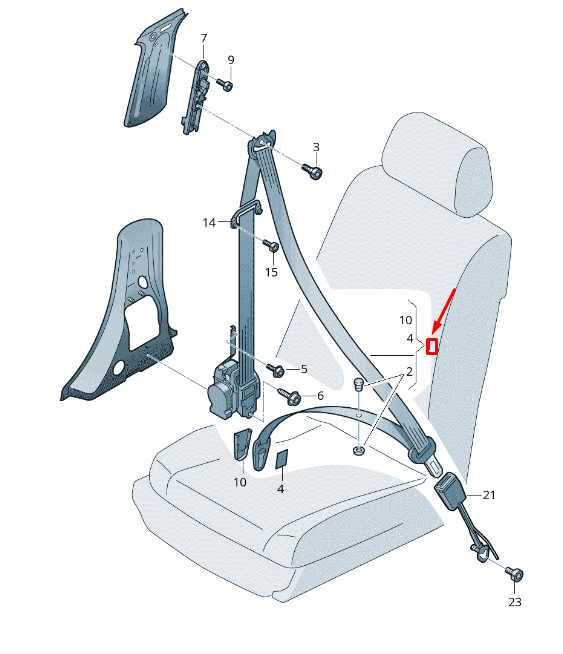 7
9
3
14
15
10
4
2
5
6
10
4
21
23