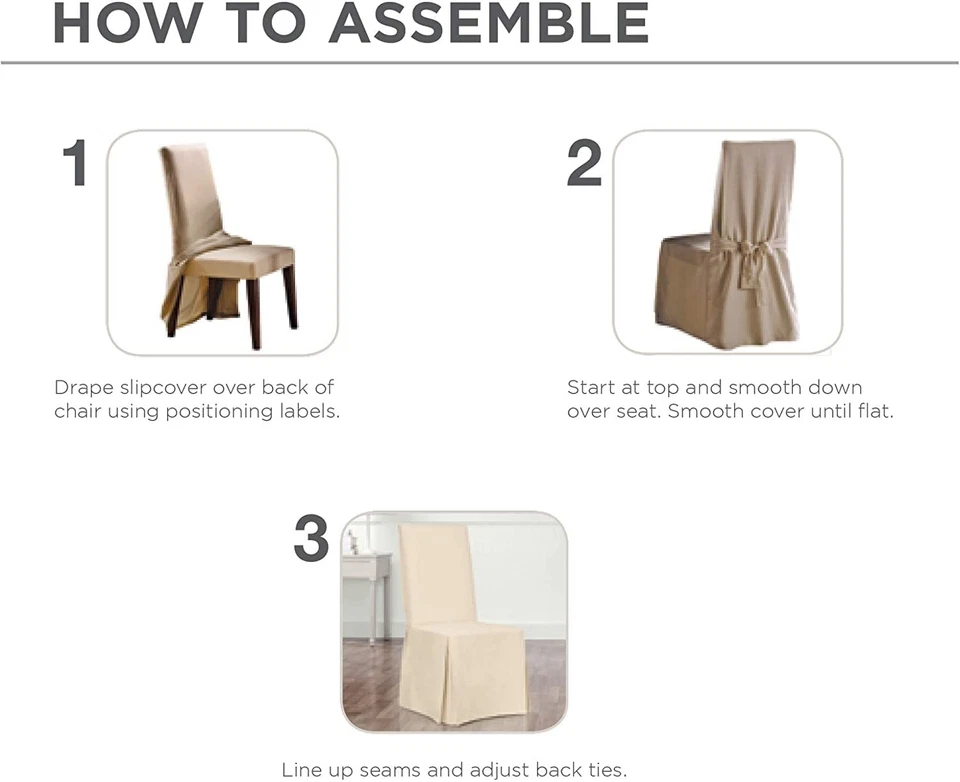 HOW TO ASSEMBLE

1

Drape slipcover over back of chair using positioning labels.

2

Start at top and smooth down over seat. Smooth cover until flat.

3

Line up seams and adjust back ties.