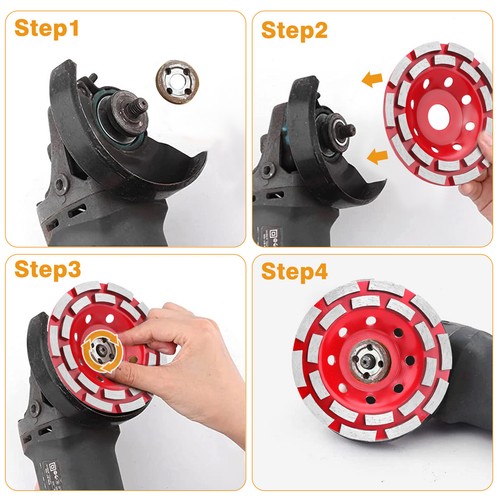 Step1

Step2

Step3

Step4