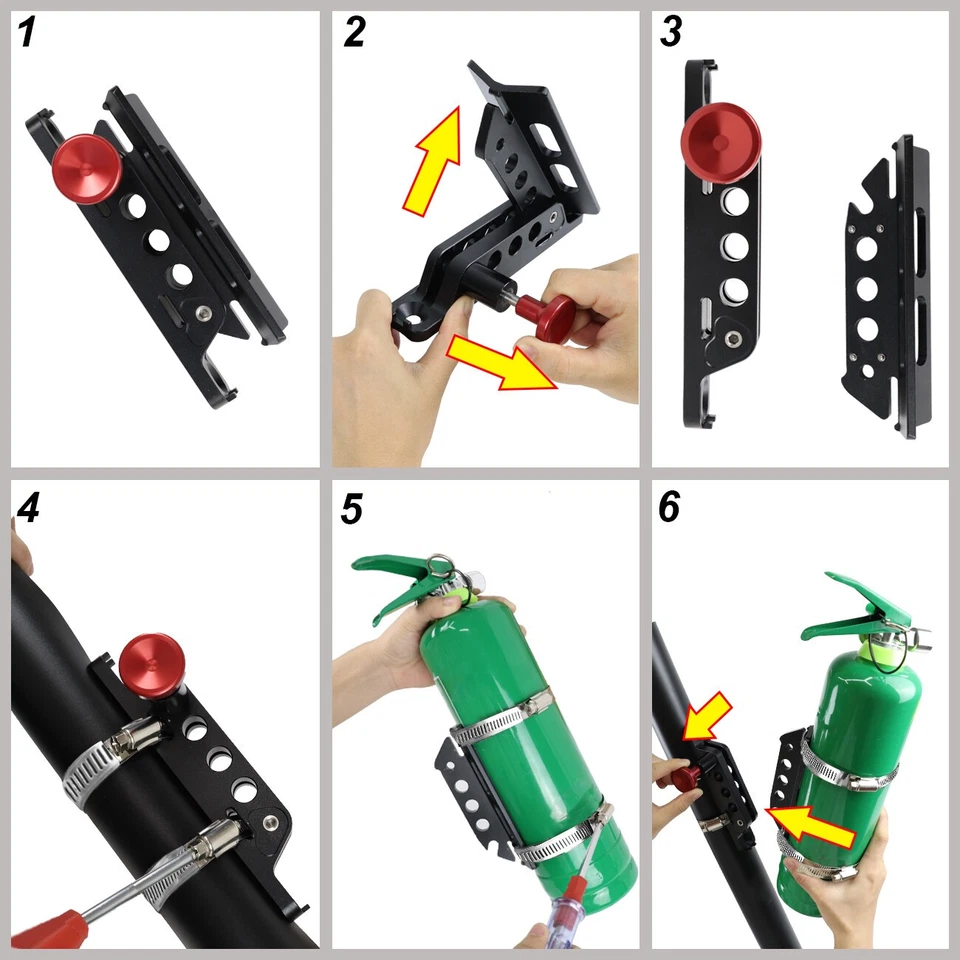 1

2

3

4

5

6