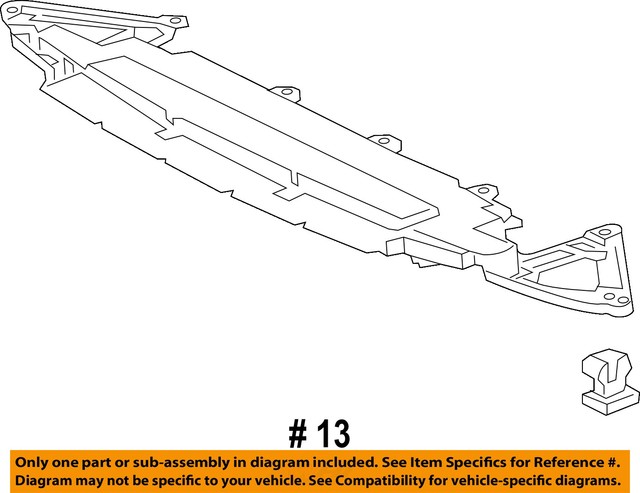 # 13

Only one part or sub-assembly in diagram included. See Item Specifics for Reference #.
Diagram may not be specific to your vehicle. See Compatibility for vehicle-specific diagrams.