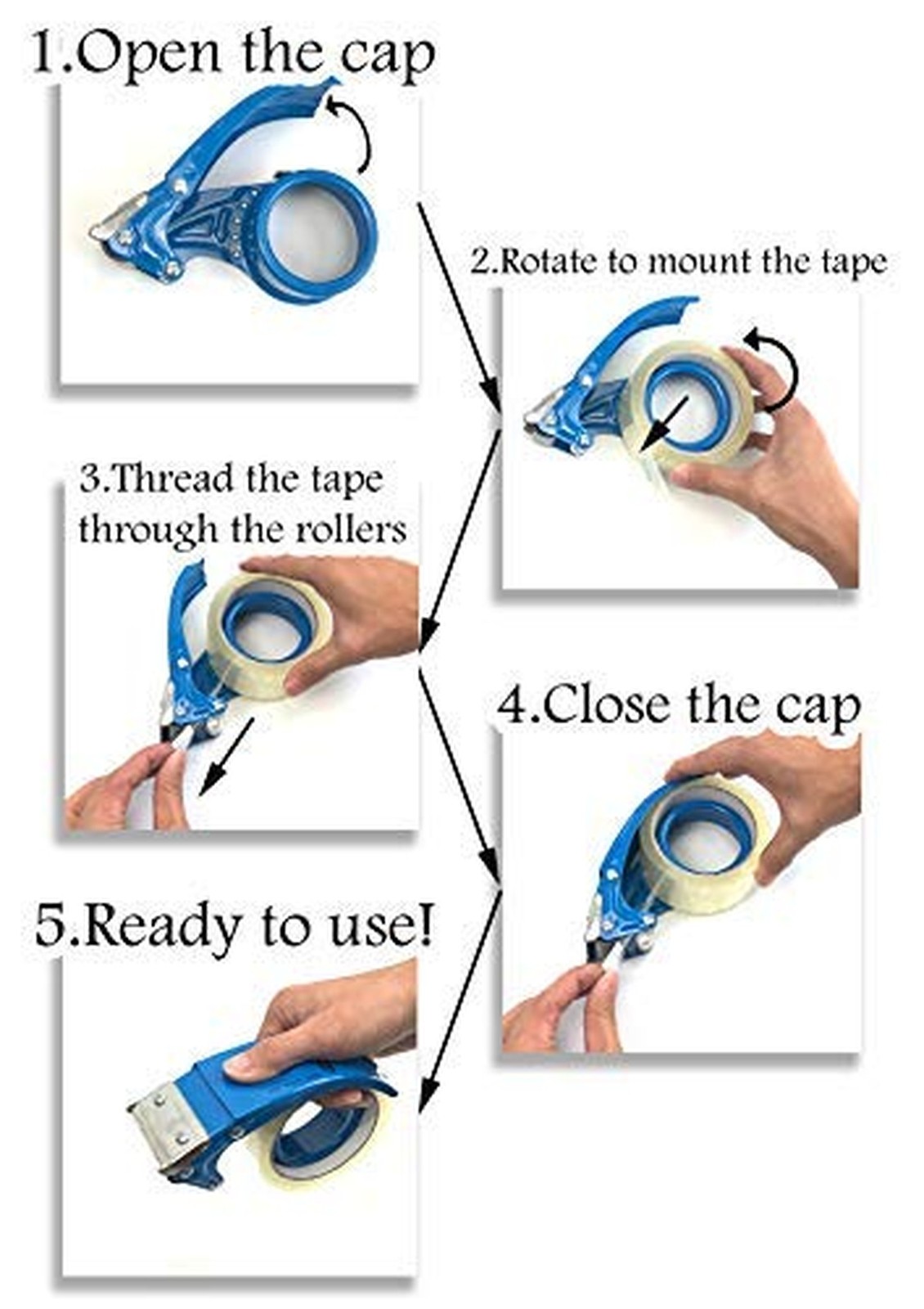 1.Open the cap

2.Rotate to mount the tape

3.Thread the tape through the rollers

4.Close the cap

5.Ready to use!