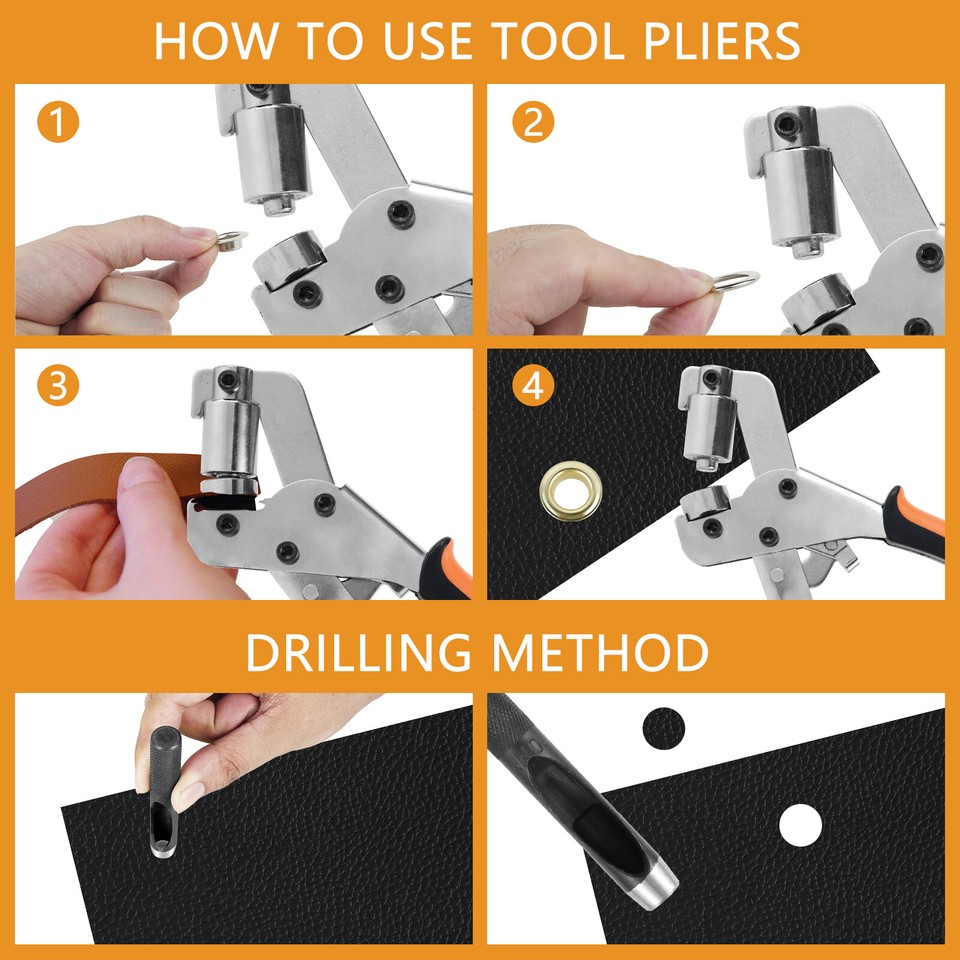 HOW TO USE TOOL PLIERS

1

2

3

4

DRILLING METHOD