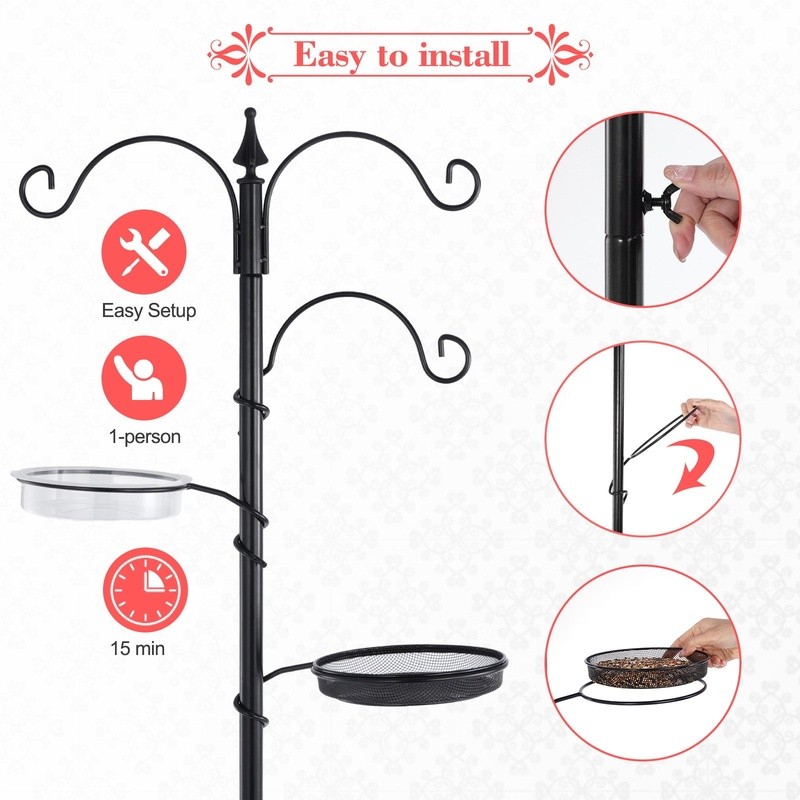 Easy to install

Easy Setup

1-person

15 min