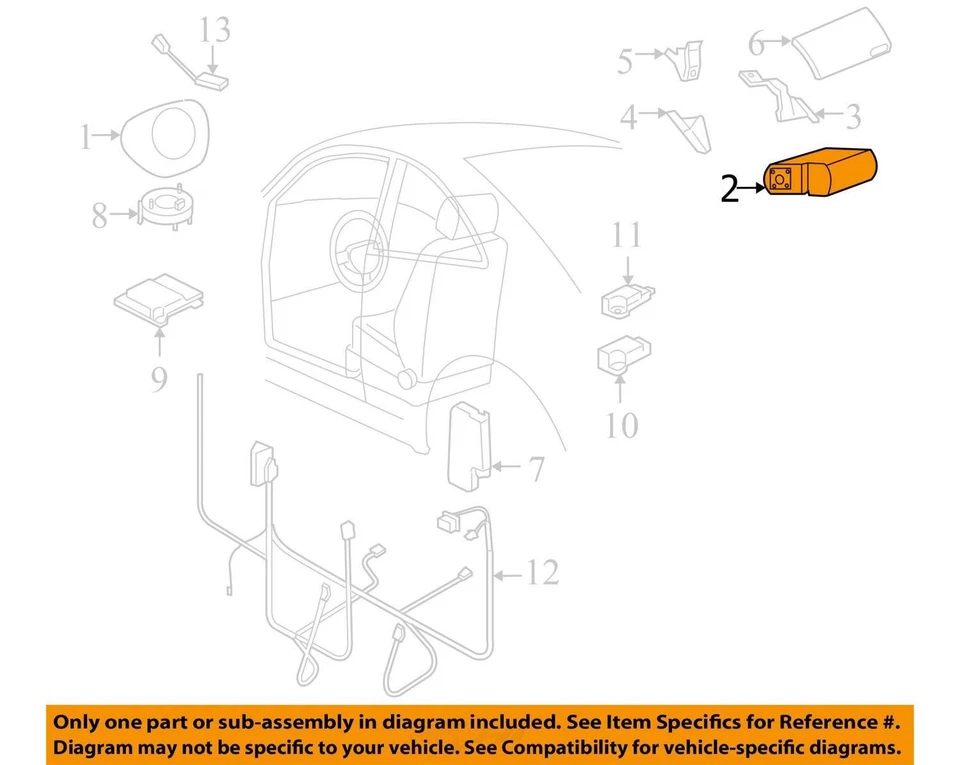 13
1
8
9
5
6
4
3
2
11
10
7
12

Only one part or sub-assembly in diagram included. See Item Specifics for Reference #. Diagram may not be specific to your vehicle. See Compatibility for vehicle-specific diagrams.