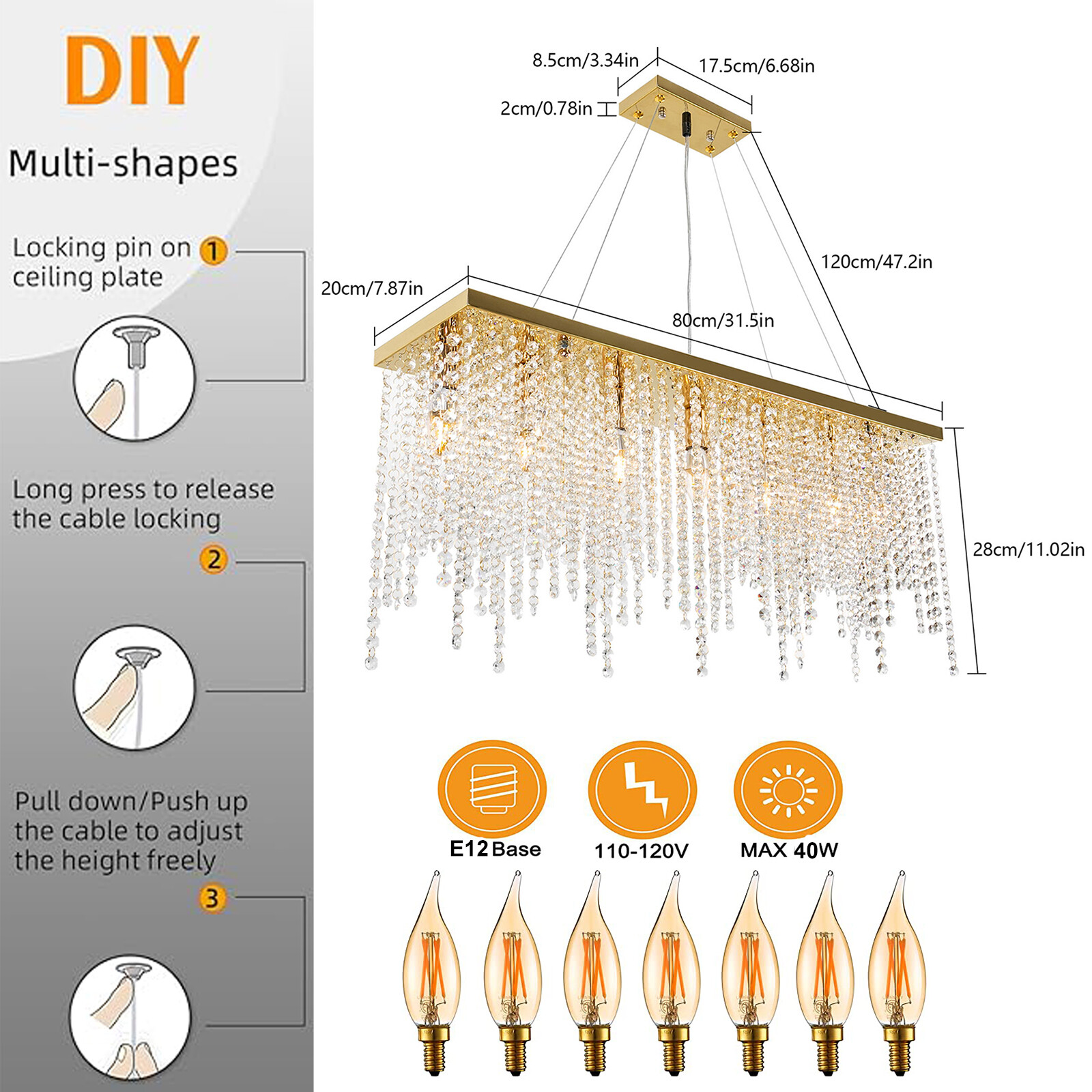 DIY

Multi-shapes

Locking pin on ceiling plate 1

Long press to release the cable locking 2

Pull down/Push up the cable to adjust the height freely 3

8.5cm/3.34in

17.5cm/6.68in

2cm/0.78in

120cm/47.2in

20cm/7.87in

80cm/31.5in

28cm/11.02in

E12 Base

110-120V

MAX 40W