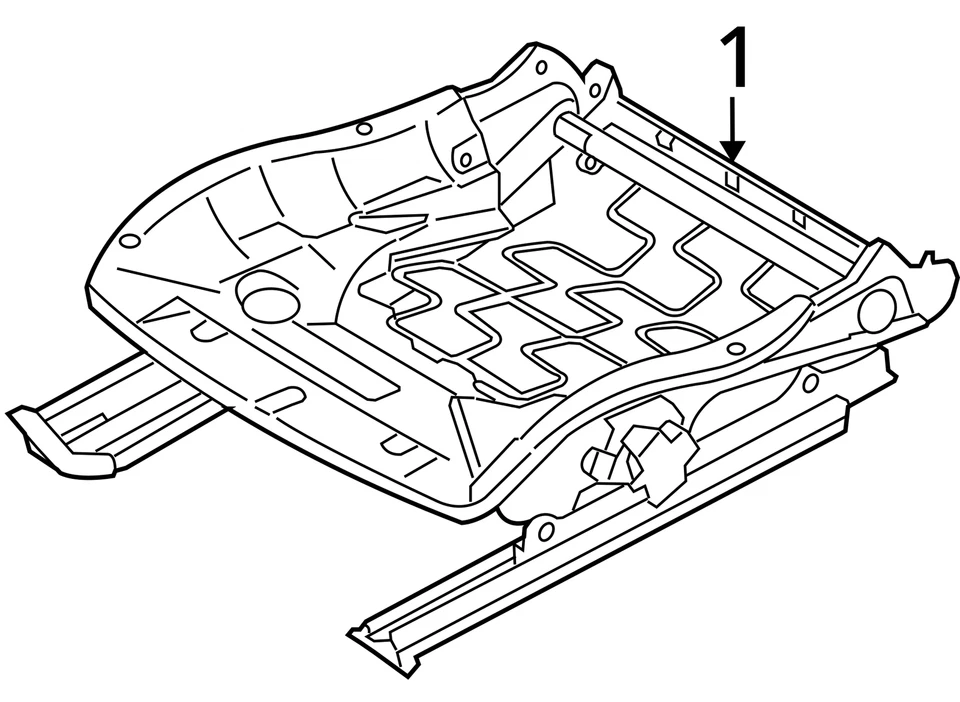 1