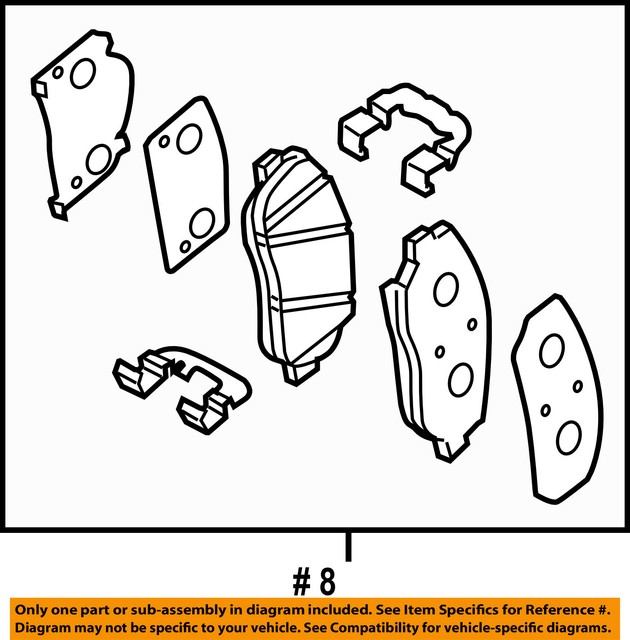 # 8

Only one part or sub-assembly in diagram included. See Item Specifics for Reference #. Diagram may not be specific to your vehicle. See Compatibility for vehicle-specific diagrams.