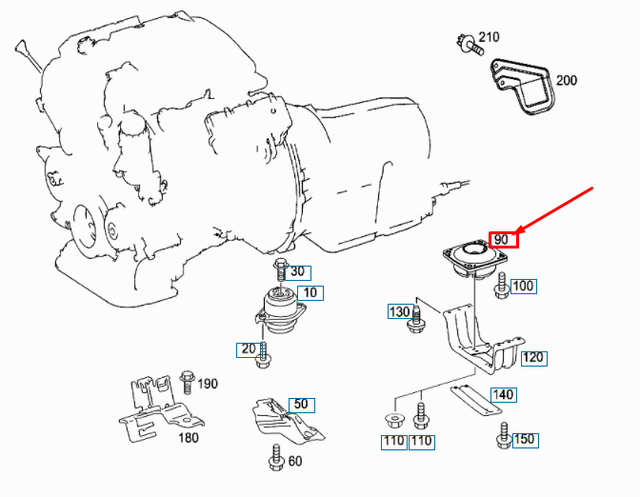 210
200
90
30
10
100
130
20
120
190
50
140
180
110 110
150
60