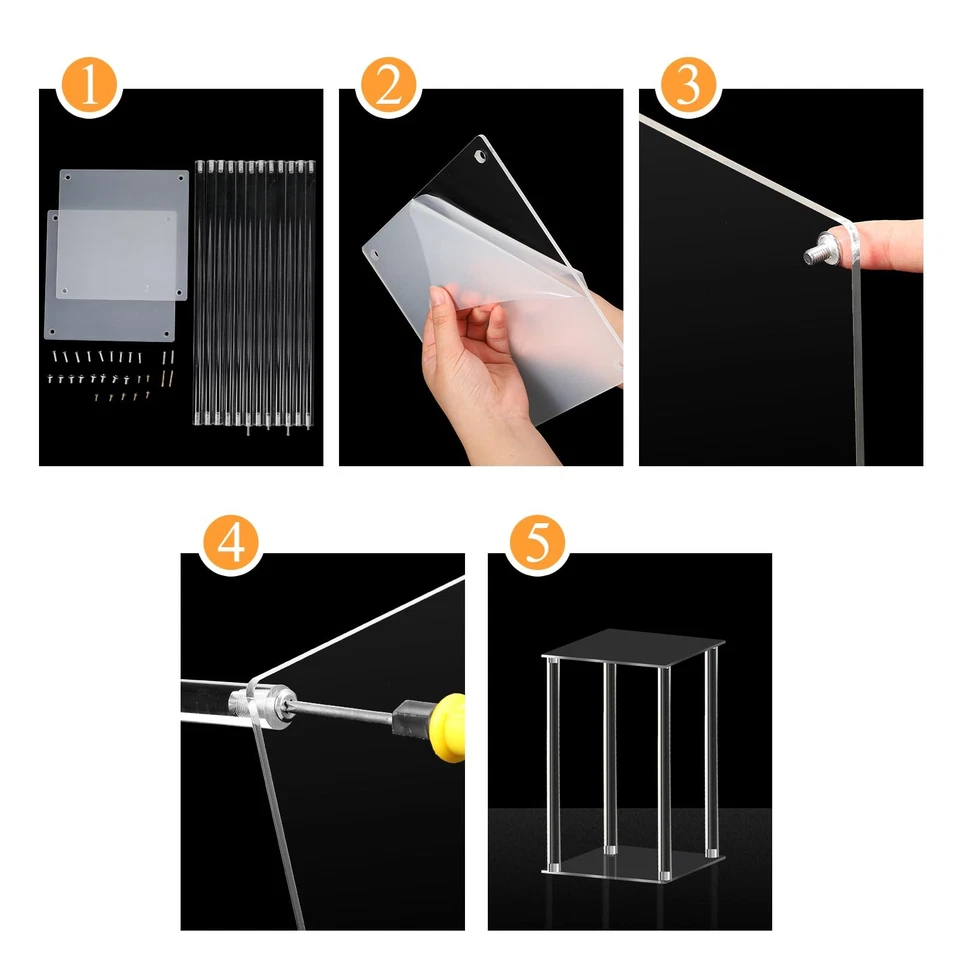 1
2
3
4
5