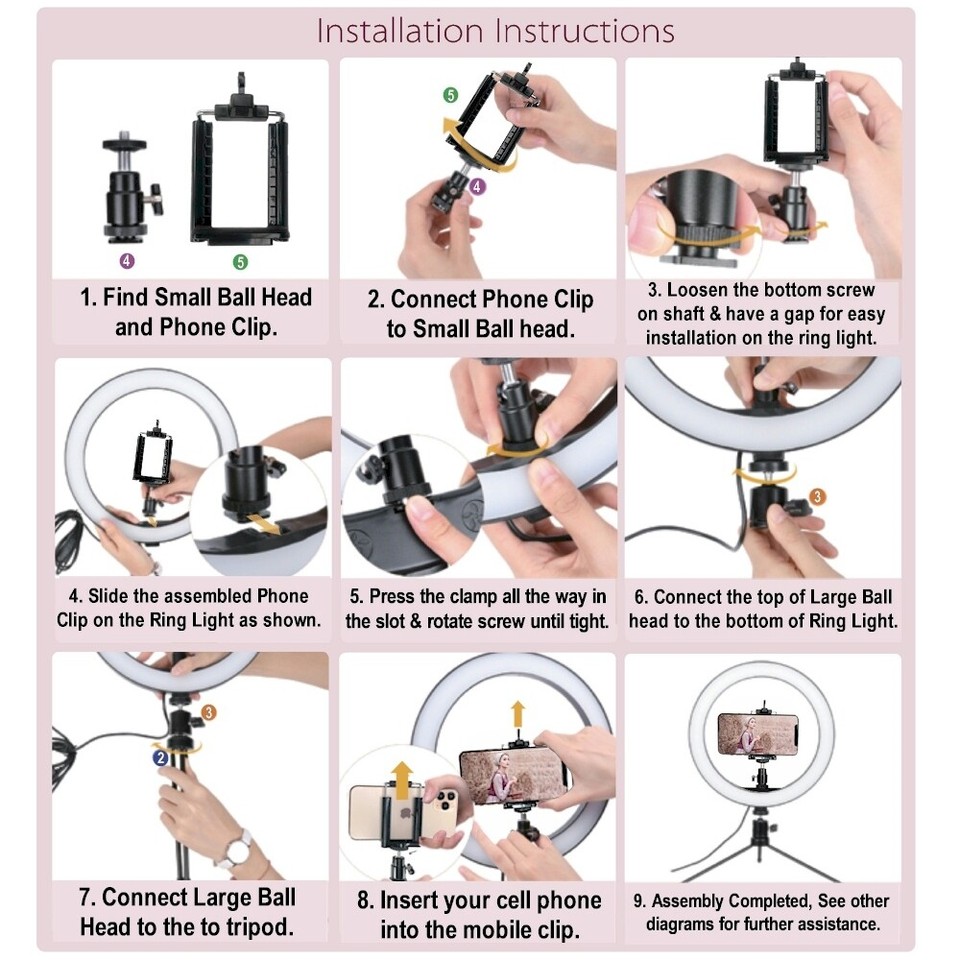 Installation Instructions

4

5

1. Find Small Ball Head and Phone Clip.

5

4

2. Connect Phone Clip to Small Ball head.

3. Loosen the bottom screw on shaft & have a gap for easy installation on the ring light.

4. Slide the assembled Phone Clip on the Ring Light as shown.

5. Press the clamp all the way in the slot & rotate screw until tight.

3

6. Connect the top of Large Ball head to the bottom of Ring Light.

3

2

7. Connect Large Ball Head to the to tripod.

8. Insert your cell phone into the mobile clip.

9. Assembly Completed, See other diagrams for further assistance.