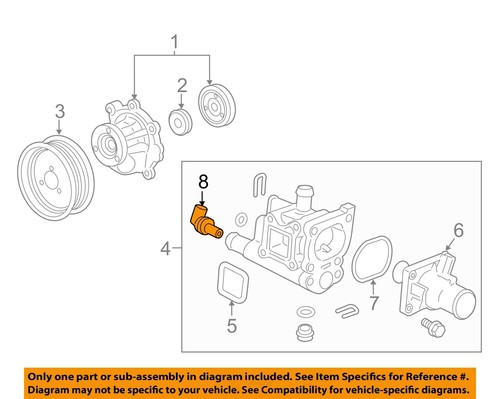 1
2
3
8
4
6
7
5

Only one part or sub-assembly in diagram included. See Item Specifics for Reference #. Diagram may not be specific to your vehicle. See Compatibility for vehicle-specific diagrams.