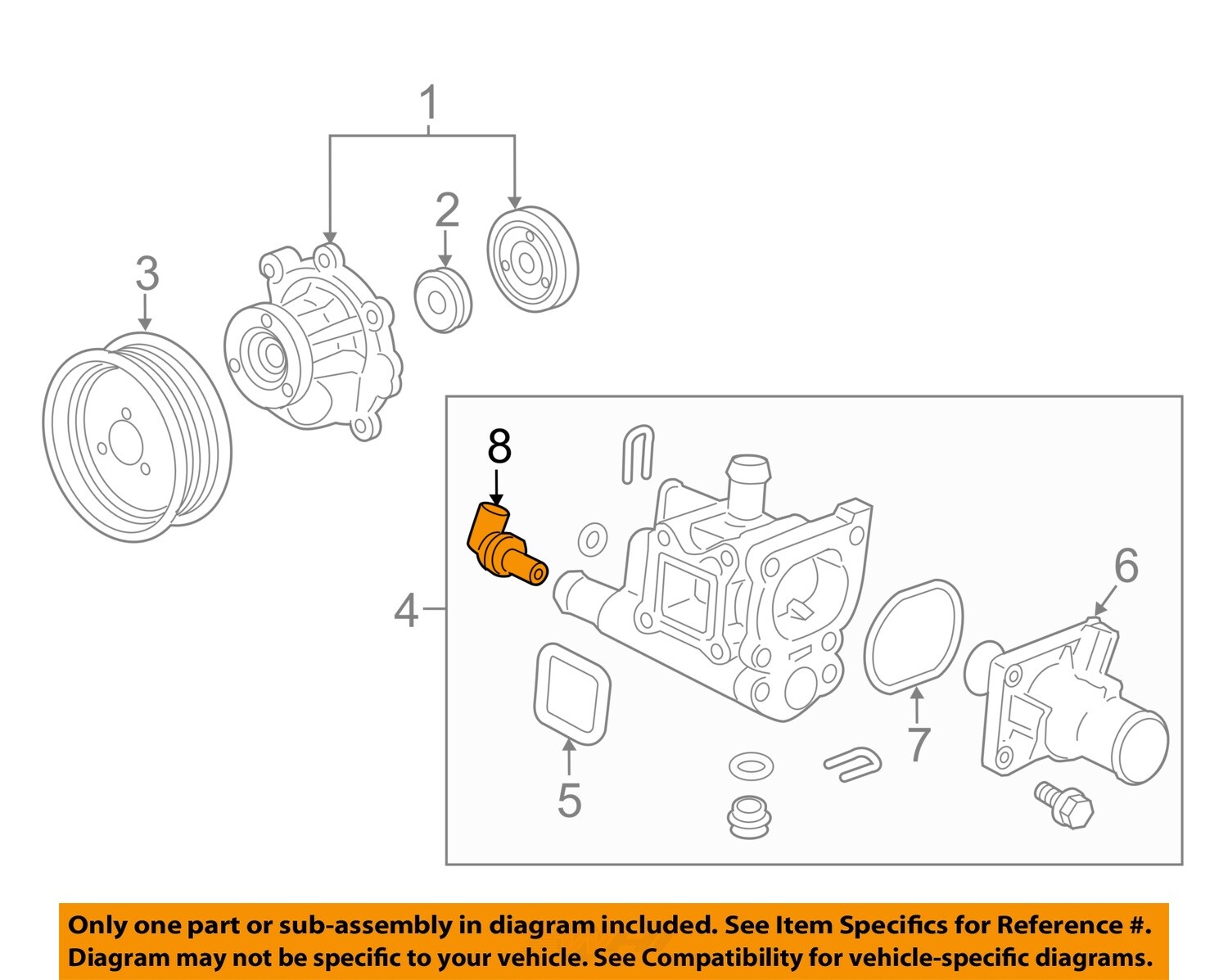 1
2
3
8
4
6
7
5

Only one part or sub-assembly in diagram included. See Item Specifics for Reference #. Diagram may not be specific to your vehicle. See Compatibility for vehicle-specific diagrams.