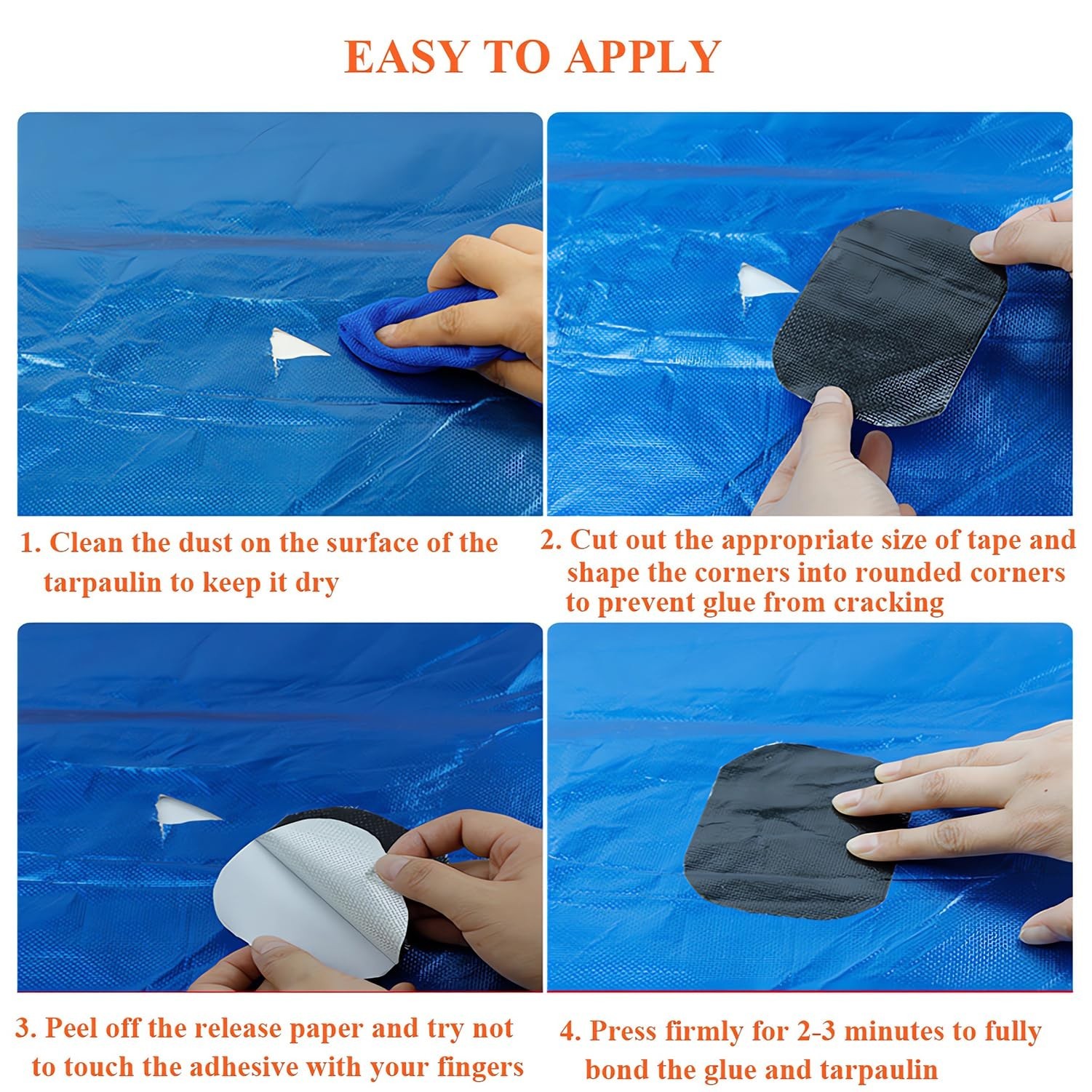 EASY TO APPLY

1. Clean the dust on the surface of the tarpaulin to keep it dry

2. Cut out the appropriate size of tape and shape the corners into rounded corners to prevent glue from cracking

3. Peel off the release paper and try not to touch the adhesive with your fingers

4. Press firmly for 2-3 minutes to fully bond the glue and tarpaulin