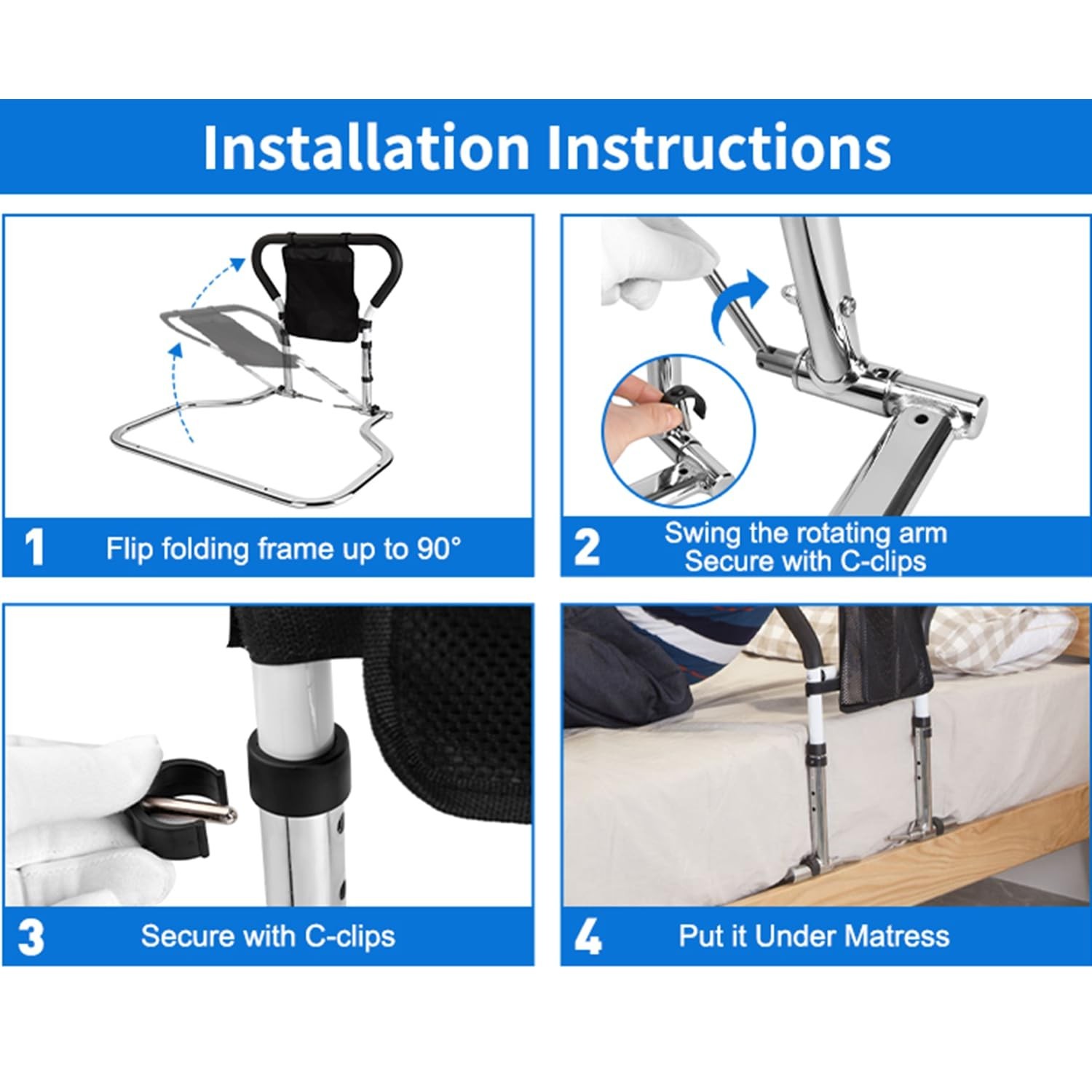 Installation Instructions

1 Flip folding frame up to 90°

2 Swing the rotating arm
Secure with C-clips

3 Secure with C-clips

4 Put it Under Matress