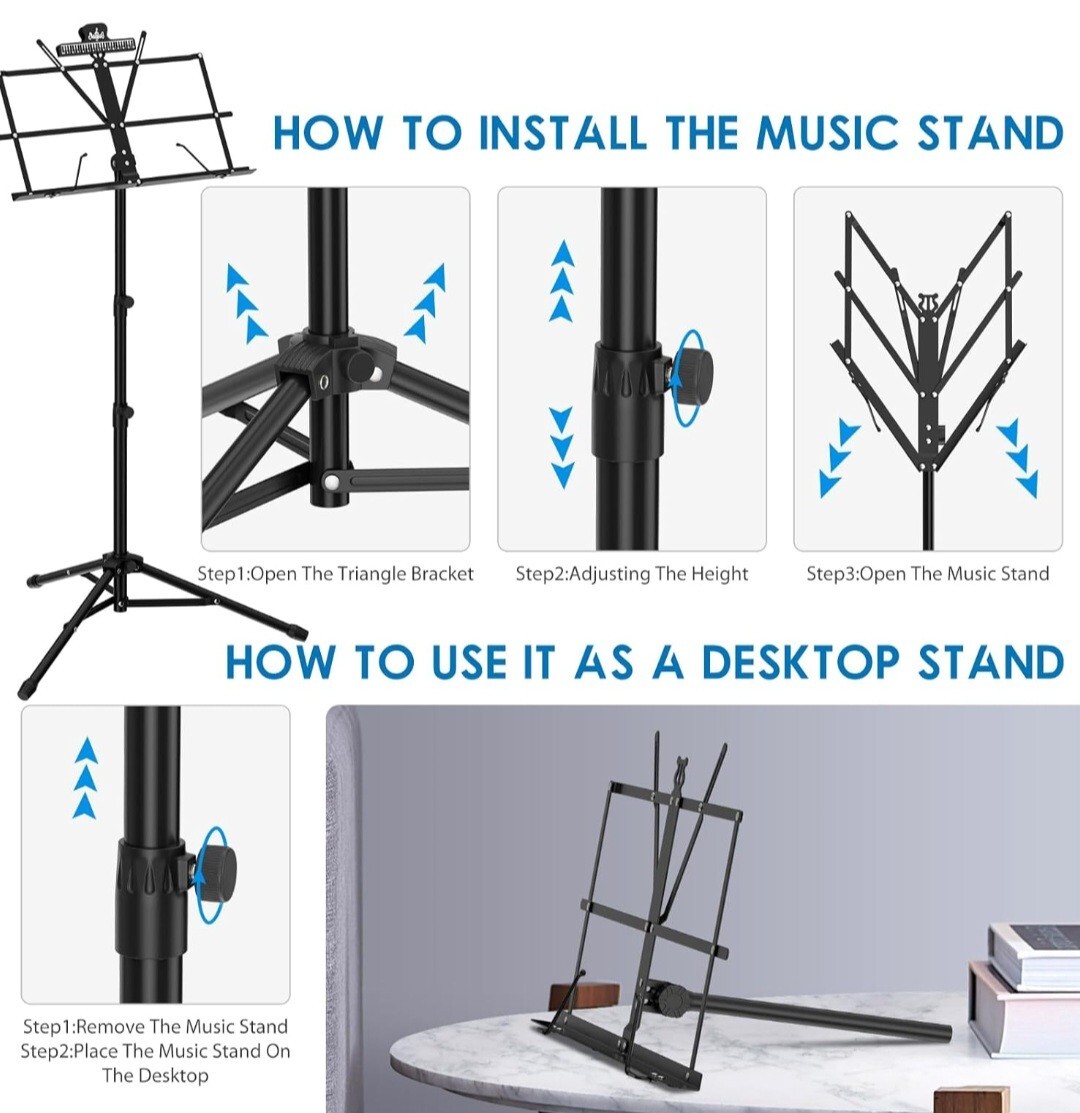 HOW TO INSTALL THE MUSIC STAND

Step1:Open The Triangle Bracket

Step2:Adjusting The Height

Step3:Open The Music Stand

HOW TO USE IT AS A DESKTOP STAND

Step1:Remove The Music Stand
Step2:Place The Music Stand On The Desktop