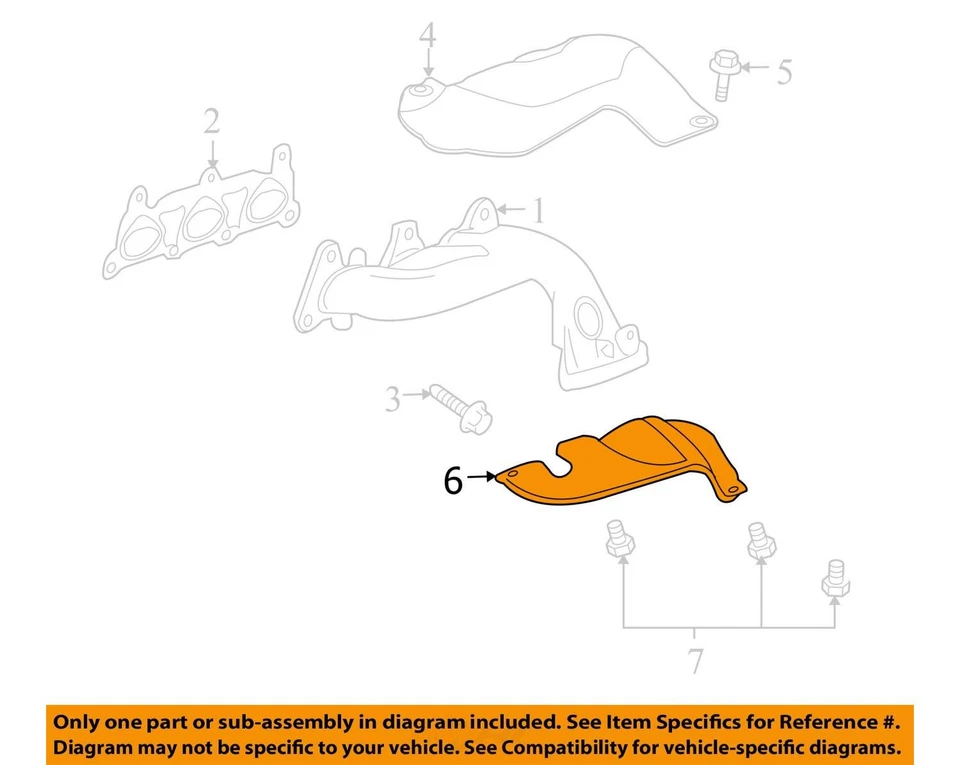 4
5
2
1
3
6
7

Only one part or sub-assembly in diagram included. See Item Specifics for Reference #. Diagram may not be specific to your vehicle. See Compatibility for vehicle-specific diagrams.