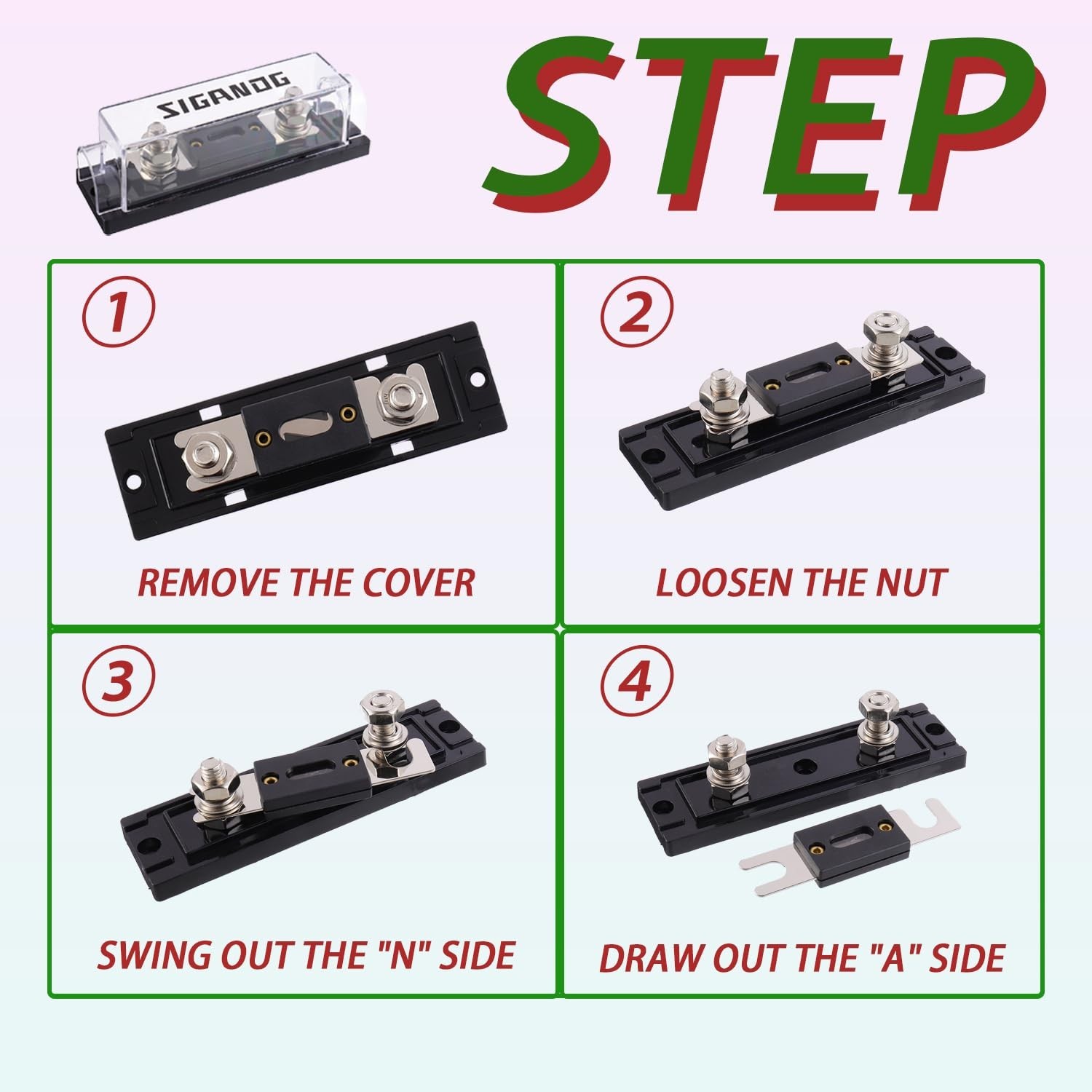 SIGANDG

STEP

1
REMOVE THE COVER

2
LOOSEN THE NUT

3
SWING OUT THE "N" SIDE

4
DRAW OUT THE "A" SIDE