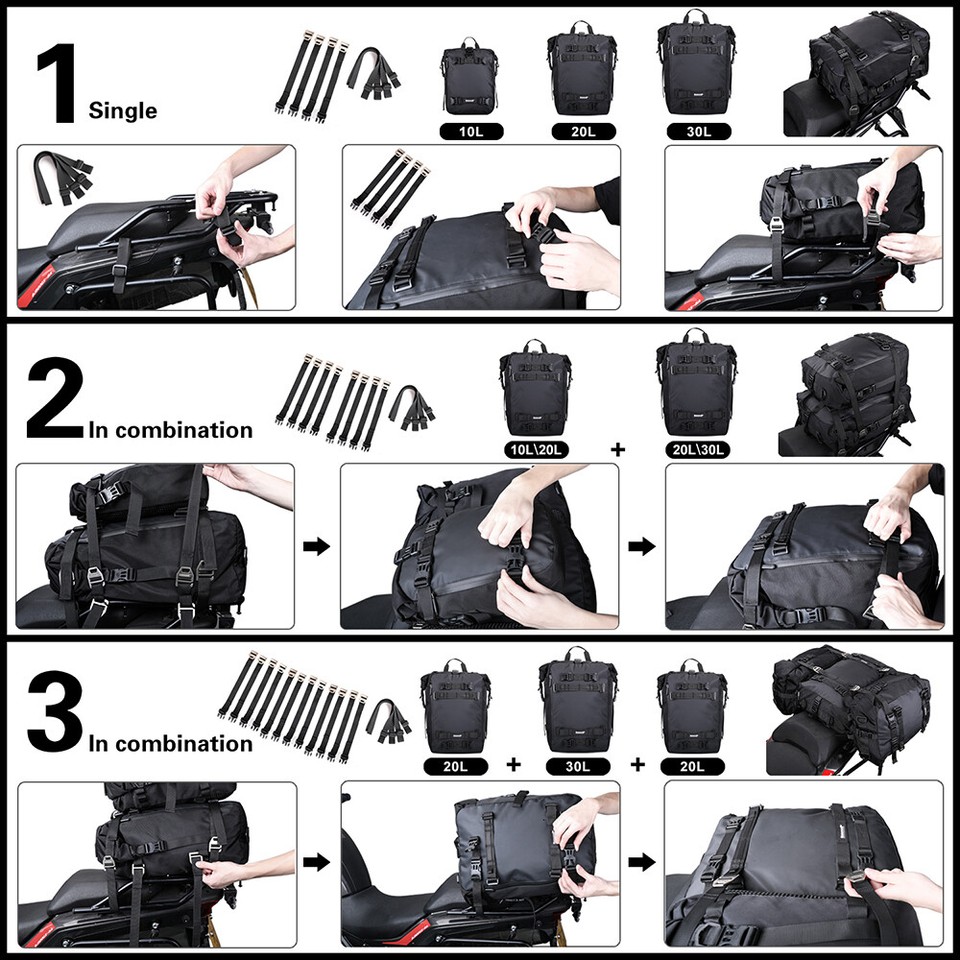 1 Single

10L

20L

30L

2 In combination

10L\20L

+

20L\30L

3 In combination

20L

+

30L

+

20L