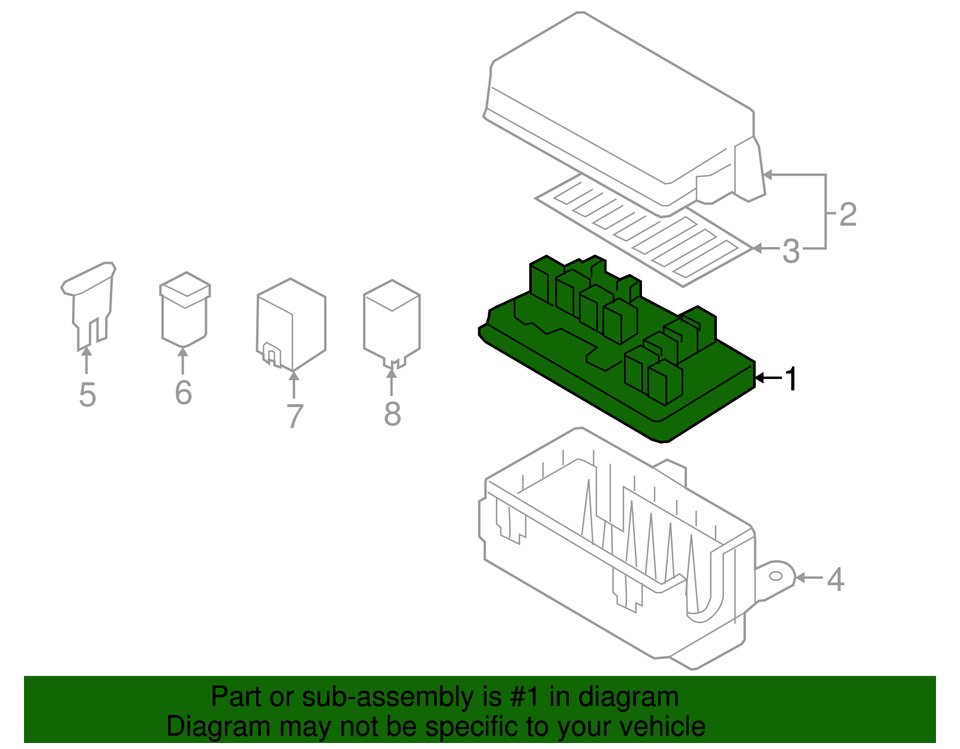 2
3
1
5
6
7
8
4

Part or sub-assembly is #1 in diagram
Diagram may not be specific to your vehicle