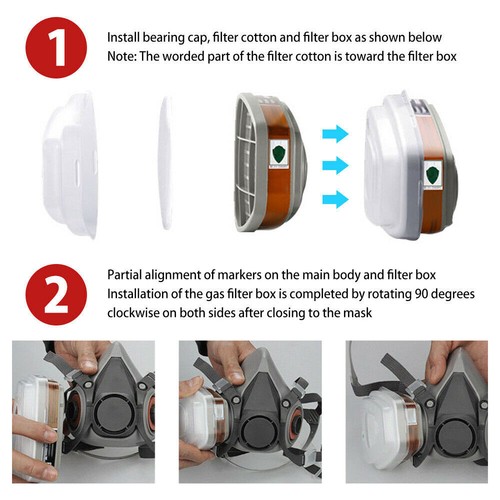 1

Install bearing cap, filter cotton and filter box as shown below
Note: The worded part of the filter cotton is toward the filter box

2

Partial alignment of markers on the main body and filter box
Installation of the gas filter box is completed by rotating 90 degrees clockwise on both sides after closing to the mask