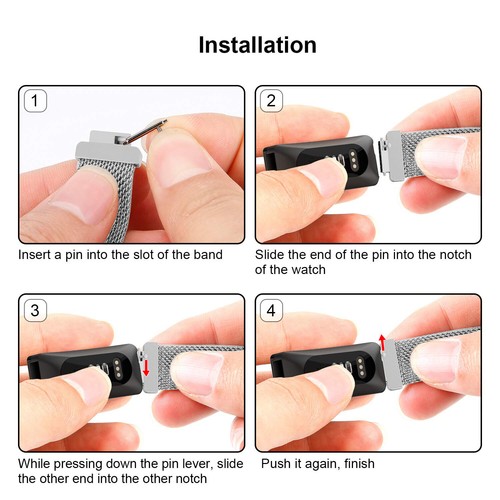 Installation

1

Insert a pin into the slot of the band

2

Slide the end of the pin into the notch of the watch

3

While pressing down the pin lever, slide the other end into the other notch

4

Push it again, finish