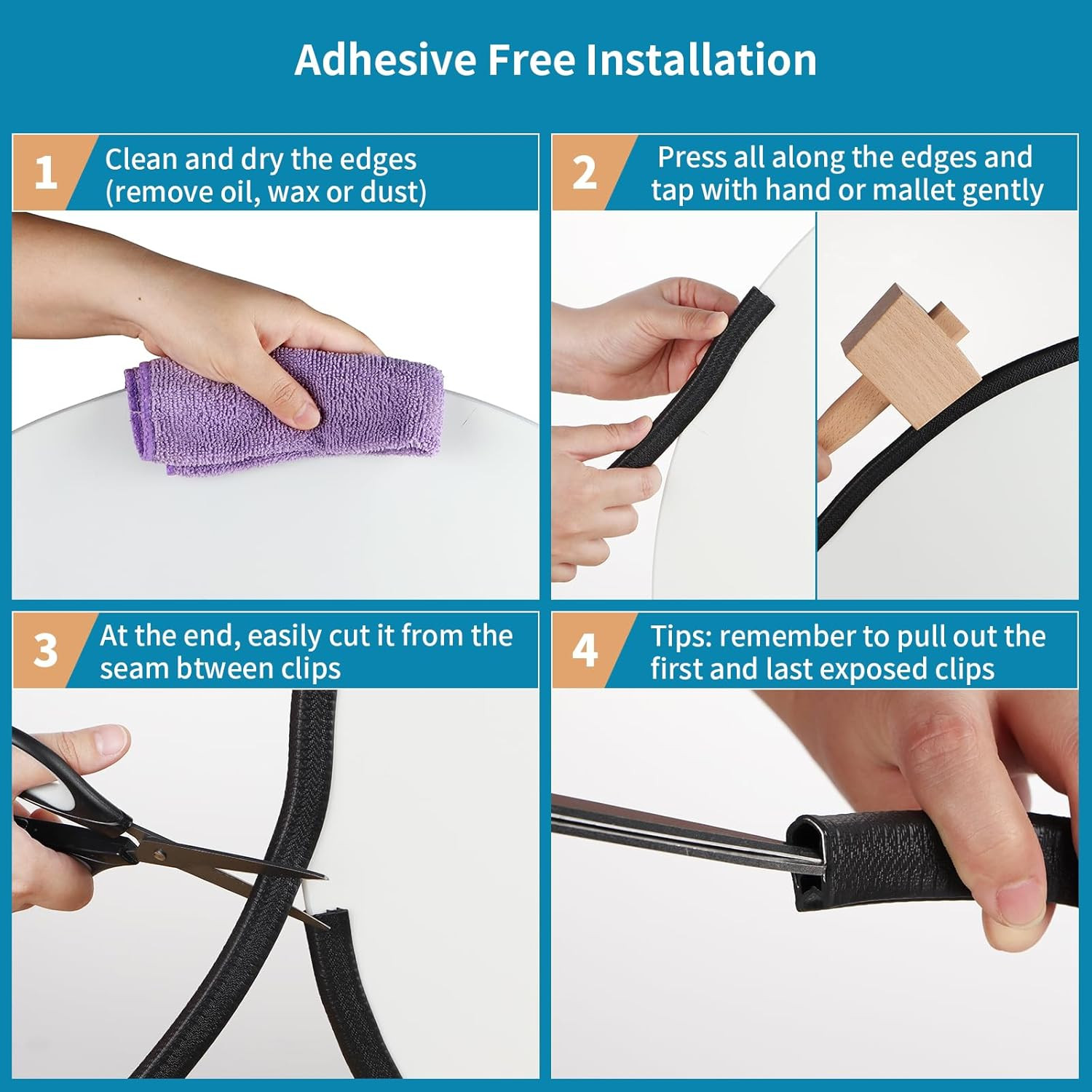 Adhesive Free Installation

1 Clean and dry the edges (remove oil, wax or dust)

2 Press all along the edges and tap with hand or mallet gently

3 At the end, easily cut it from the seam btween clips

4 Tips: remember to pull out the first and last exposed clips